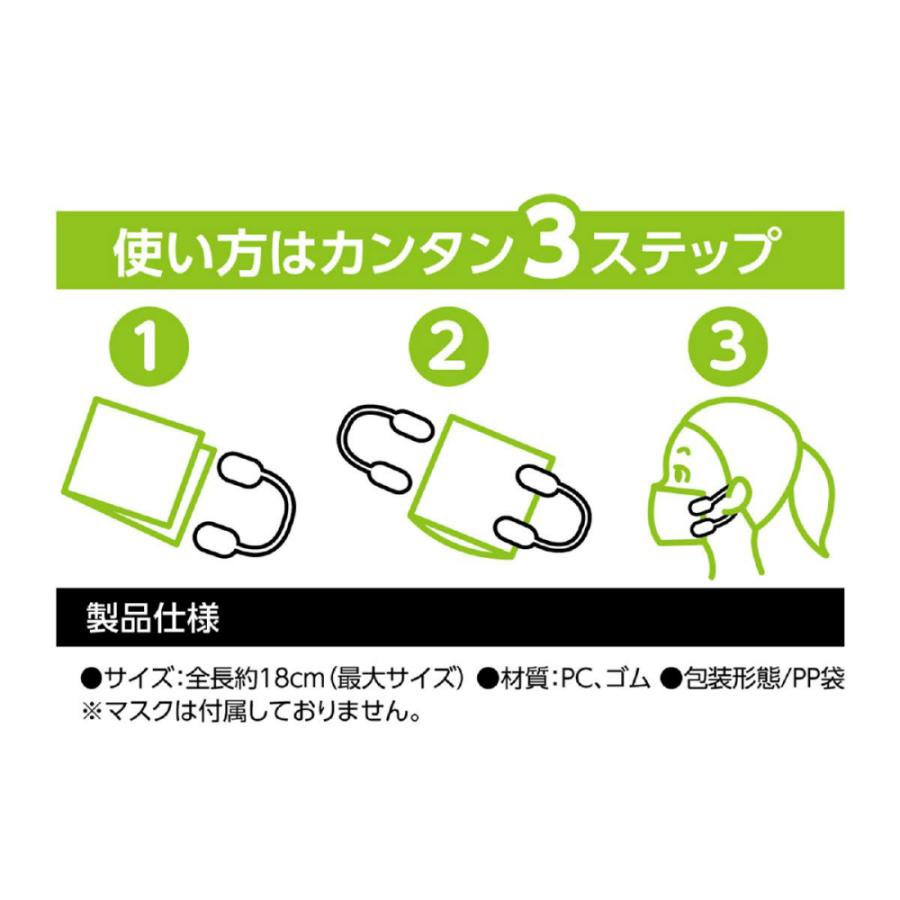 使い方はカンタン3ステップ

1

2

3

製品仕様

●サイズ：全長約18cm（最大サイズ） ●材質：PC、ゴム ●包装形態/PP袋
※マスクは付属しておりません。