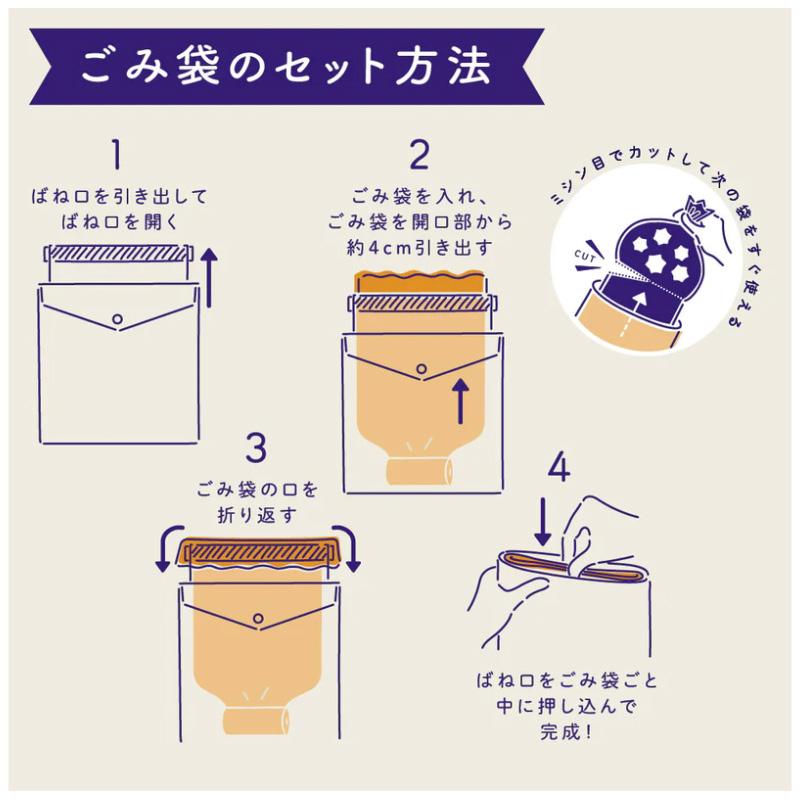 ごみ袋のセット方法

1
ばね口を引き出して
ばね口を開く

2
ごみ袋を入れ、
ごみ袋を開口部から
約4cm引き出す

ミシン目でカットして次の袋をすぐ使える

CUT

3
ごみ袋の口を
折り返す

4
ばね口をごみ袋ごと
中に押し込んで
完成!