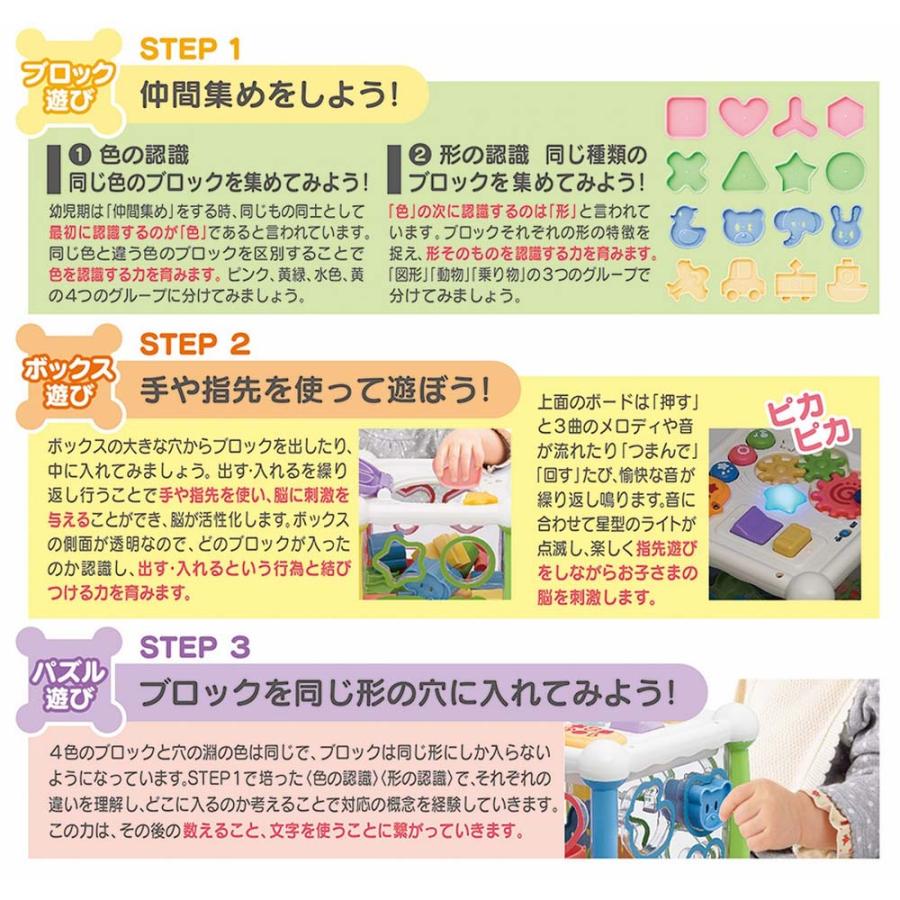 ブロック遊び

STEP 1

仲間集めをしよう!

❶ 色の認識
同じ色のブロックを集めてみよう!

幼児期は「仲間集め」をする時、同じもの同士として最初に認識するのが「色」であると言われています。同じ色と違う色のブロックを区別することで色を認識する力を育みます。ピンク、黄緑、水色、黄の4つのグループに分けてみましょう。

❷ 形の認識 同じ種類のブロックを集めてみよう!

「色」の次に認識するのは「形」と言われています。ブロックそれぞれの形の特徴を捉え、形そのものを認識する力を育みます。「図形」「動物」「乗り物」の3つのグループで分けてみましょう。

ボックス遊び

STEP 2

手や指先を使って遊ぼう!

ボックスの大きな穴からブロックを出したり、中に入れてみましょう。出す・入れるを繰り返し行うことで手や指先を使い、脳に刺激を与えることができ、脳が活性化します。ボックスの側面が透明なので、どのブロックが入ったのか認識し、出す・入れるという行為と結びつける力を育みます。

上面のボードは「押す」と3曲のメロディや音が流れたり「つまんで」「回す」たび、愉快な音が繰り返し鳴ります。音に合わせて星型のライトが点滅し、楽しく指先遊びをしながらお子さまの脳を刺激します。

ピカピカ

パズル遊び

STEP 3

ブロックを同じ形の穴に入れてみよう!

4色のブロックと穴の淵の色は同じで、ブロックは同じ形にしか入らないようになっています。STEP1で培った〈色の認識〉〈形の認識〉で、それぞれの違いを理解し、どこに入るのか考えることで対応の概念を経験していきます。この力は、その後の数えること、文字を使うことに繋がっていきます。