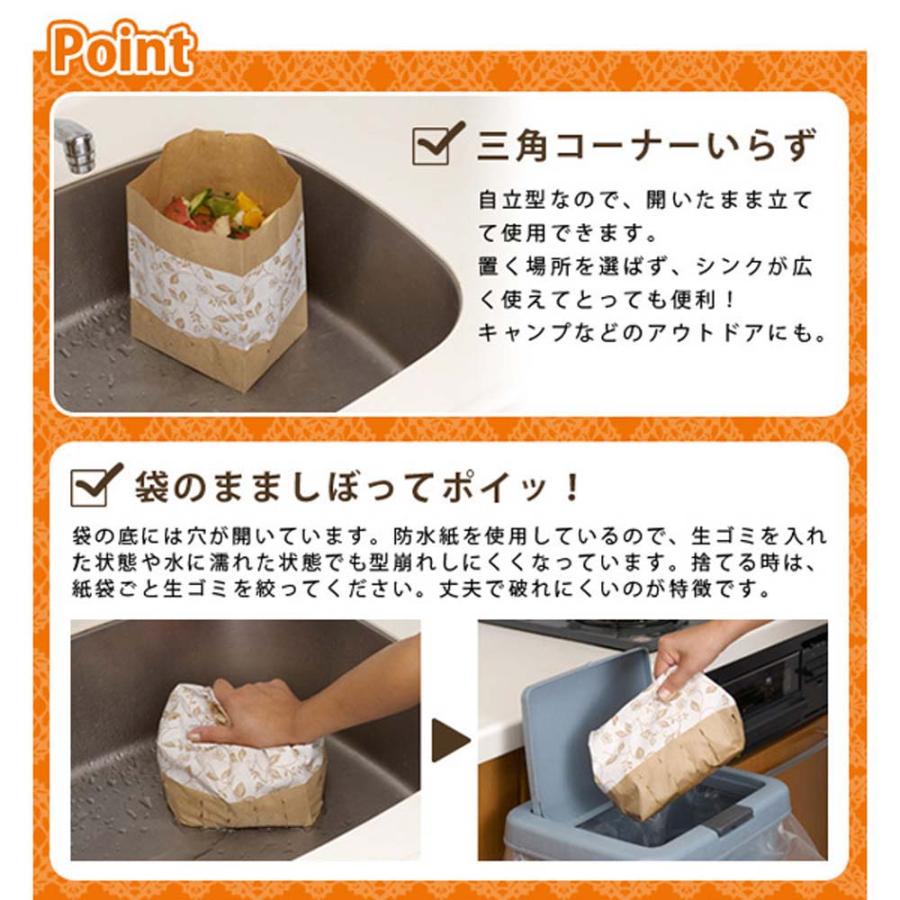 Point

三角コーナーいらず

自立型なので、開いたまま立てて使用できます。
置く場所を選ばず、シンクが広く使えてとっても便利！
キャンプなどのアウトドアにも。

袋のまましぼってポイッ！

袋の底には穴が開いています。防水紙を使用しているので、生ゴミを入れた状態や水に濡れた状態でも型崩れしにくくなっています。捨てる時は、紙袋ごと生ゴミを絞ってください。丈夫で破れにくいのが特徴です。