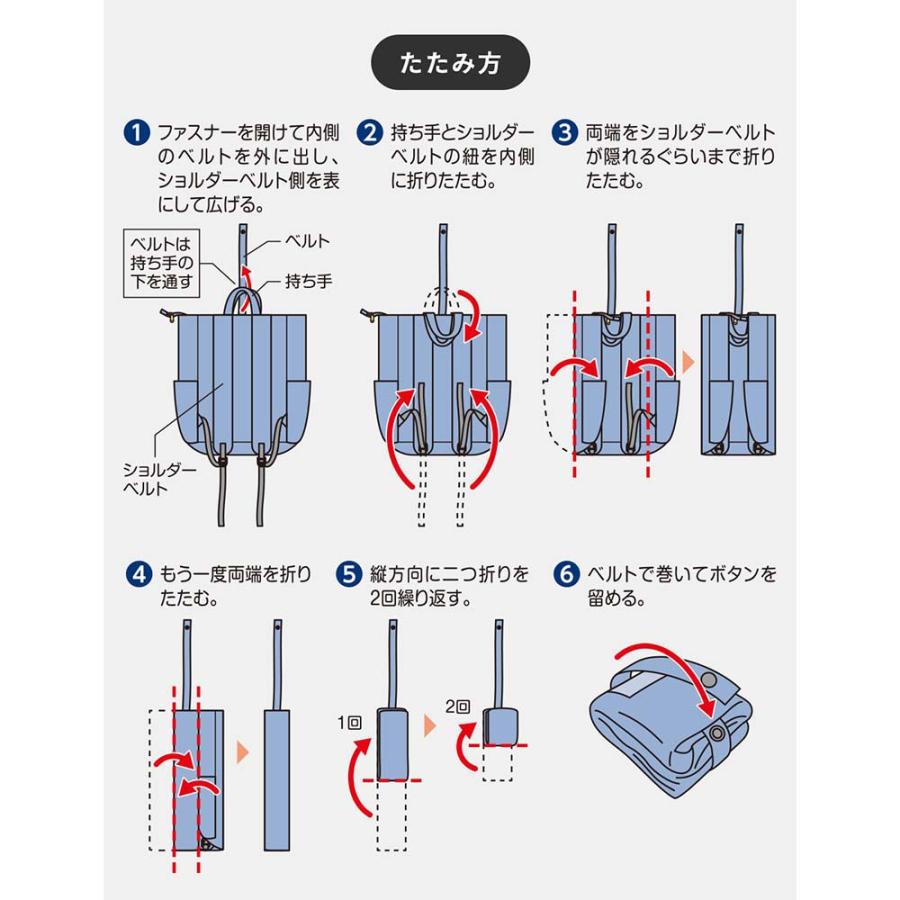 たたみ方

1 ファスナーを開けて内側のベルトを外に出し、ショルダーベルト側を表にして広げる。

ベルトは持ち手の下を通す

ベルト

持ち手

ショルダーベルト

2 持ち手とショルダーベルトの紐を内側に折りたたむ。

3 両端をショルダーベルトが隠れるぐらいまで折りたたむ。

4 もう一度両端を折りたたむ。

5 縦方向に二つ折りを2回繰り返す。

1回

2回

6 ベルトで巻いてボタンを留める。