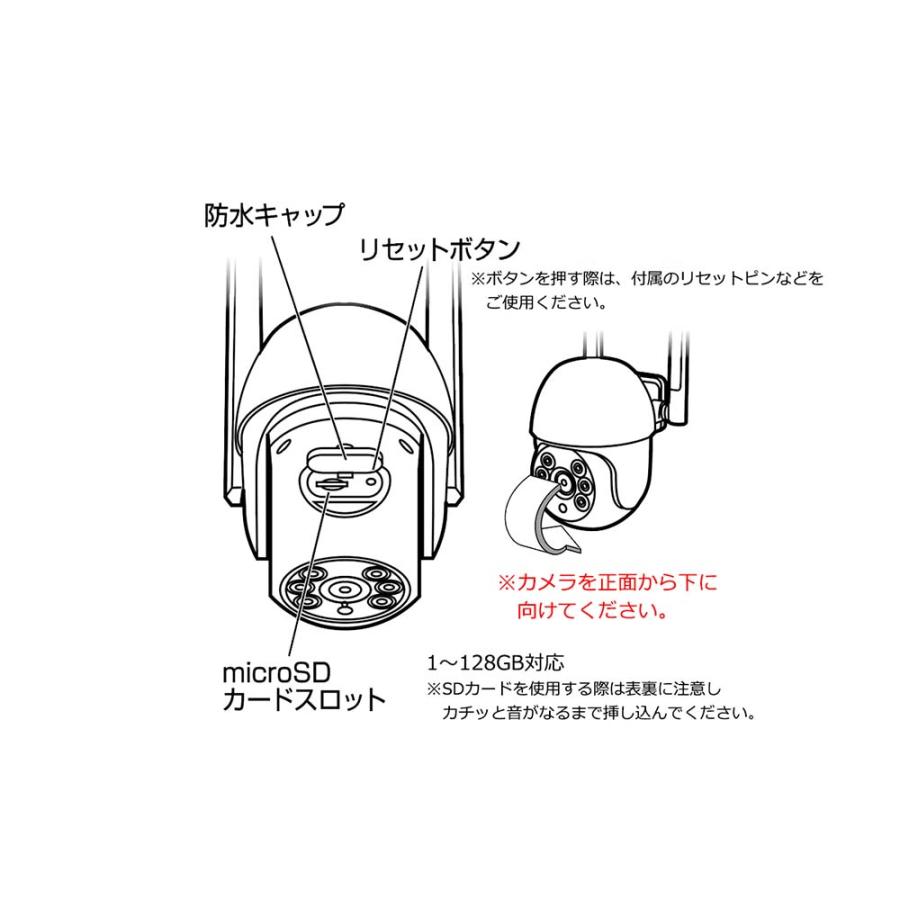 防水キャップ

リセットボタン

※ボタンを押す際は、付属のリセットピンなどをご使用ください。

※カメラを正面から下に向けてください。

microSD
カードスロット

1～128GB対応
※SDカードを使用する際は表裏に注意しカチッと音がなるまで挿し込んでください。