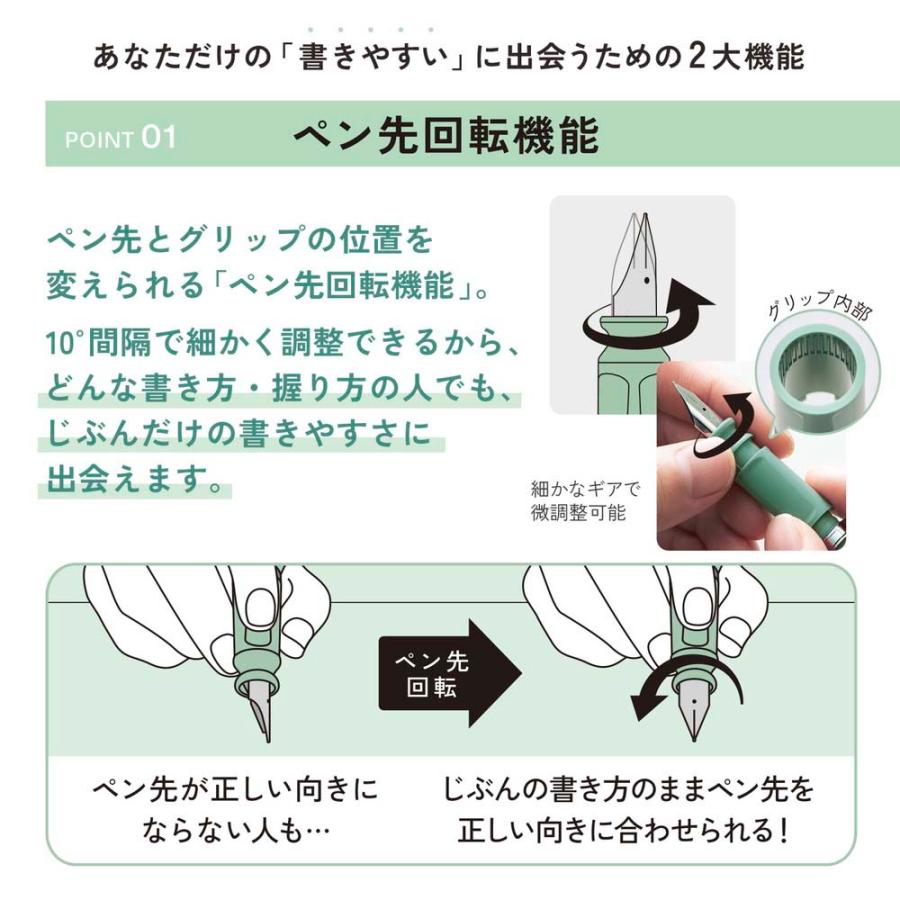 あなただけの「書きやすい」に出会うための2大機能

POINT 01 ペン先回転機能

ペン先とグリップの位置を変えられる「ペン先回転機能」。

10°間隔で細かく調整できるから、どんな書き方・握り方の人でも、じぶんだけの書きやすさに出会えます。

グリップ内部

細かなギアで微調整可能

ペン先回転

ペン先が正しい向きにならない人も…

じぶんの書き方のままペン先を正しい向きに合わせられる！