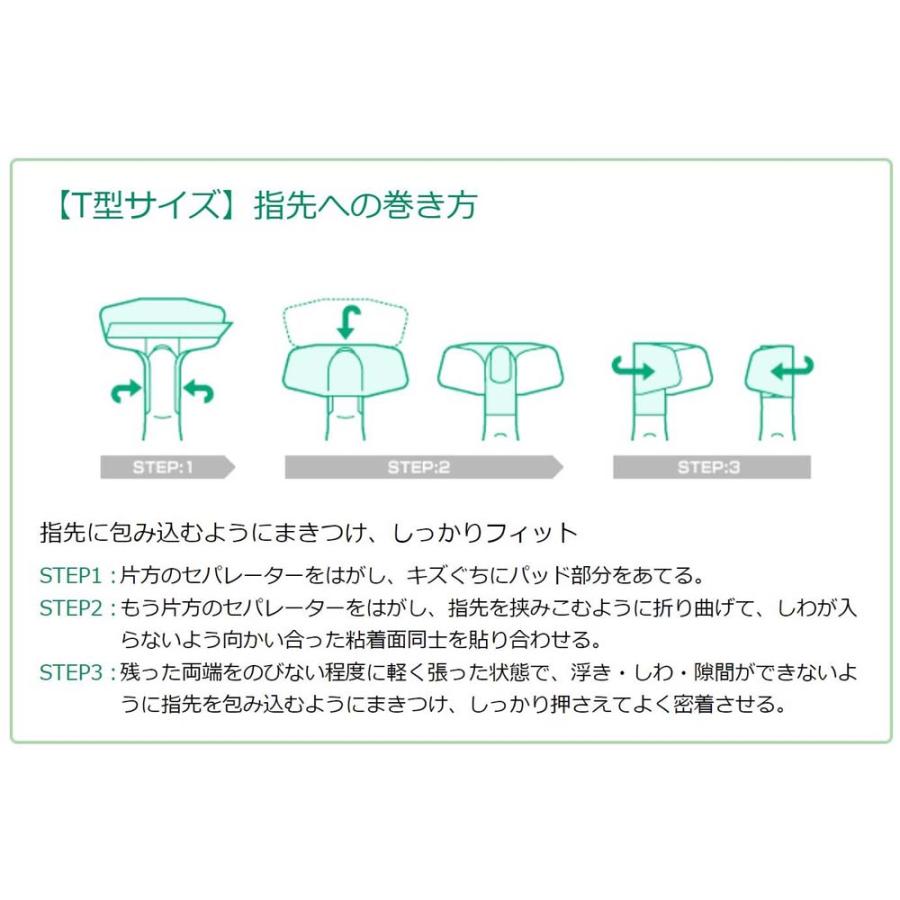 【T型サイズ】指先への巻き方

STEP:1

STEP:2

STEP:3

指先に包み込むようにまきつけ、しっかりフィット

STEP1：片方のセパレーターをはがし、キズぐちにパッド部分をあてる。

STEP2：もう片方のセパレーターをはがし、指先を挟みこむように折り曲げて、しわが入らないよう向かい合った粘着面同士を貼り合わせる。

STEP3：残った両端をのびない程度に軽く張った状態で、浮き・しわ・隙間ができないように指先を包み込むようにまきつけ、しっかり押さえてよく密着させる。