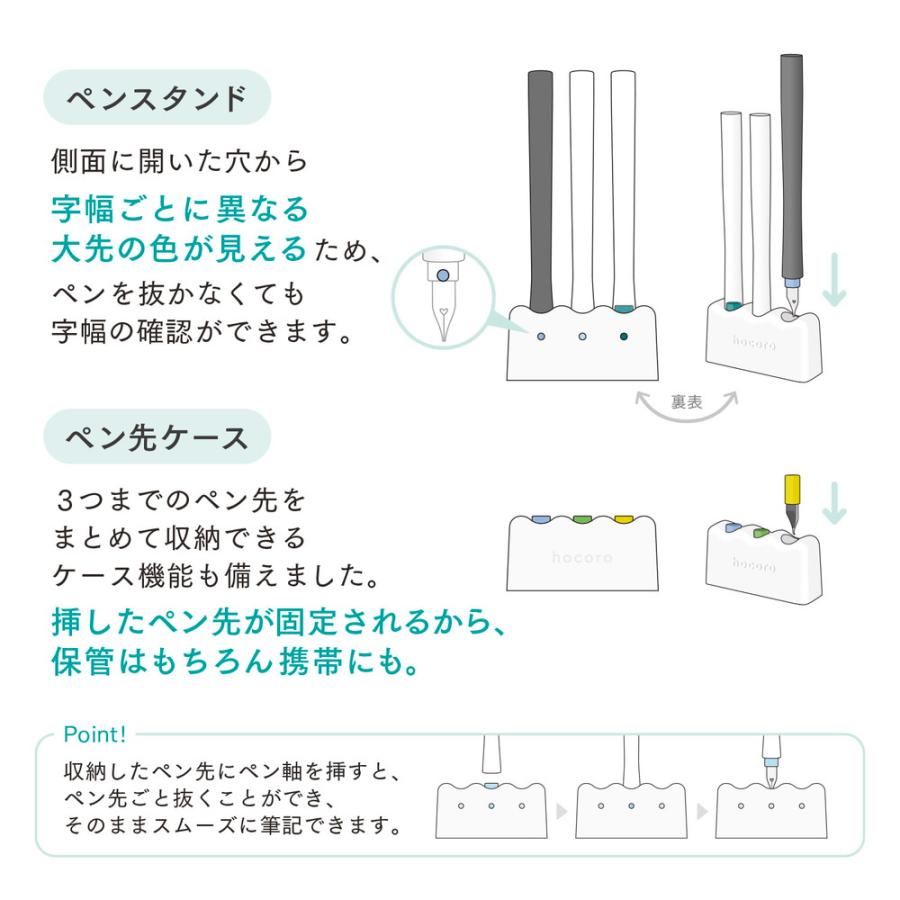 ペンスタンド

側面に開いた穴から
字幅ごとに異なる
大先の色が見えるため、
ペンを抜かなくても
字幅の確認ができます。

hocoro

裏表

ペン先ケース

３つまでのペン先を
まとめて収納できる
ケース機能も備えました。
挿したペン先が固定されるから、
保管はもちろん携帯にも。

hocoro

hocoro

Point!
収納したペン先にペン軸を挿すと、
ペン先ごと抜くことができ、
そのままスムーズに筆記できます。