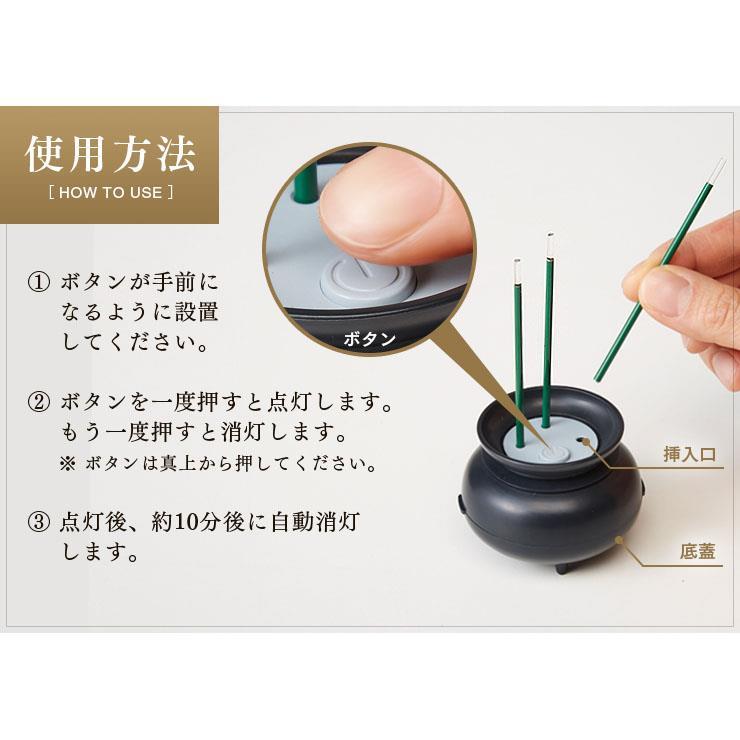 使用方法
[ HOW TO USE ]

① ボタンが手前になるように設置してください。

② ボタンを一度押すと点灯します。もう一度押すと消灯します。
※ ボタンは真上から押してください。

③ 点灯後、約10分後に自動消灯します。

ボタン

挿入口

底蓋