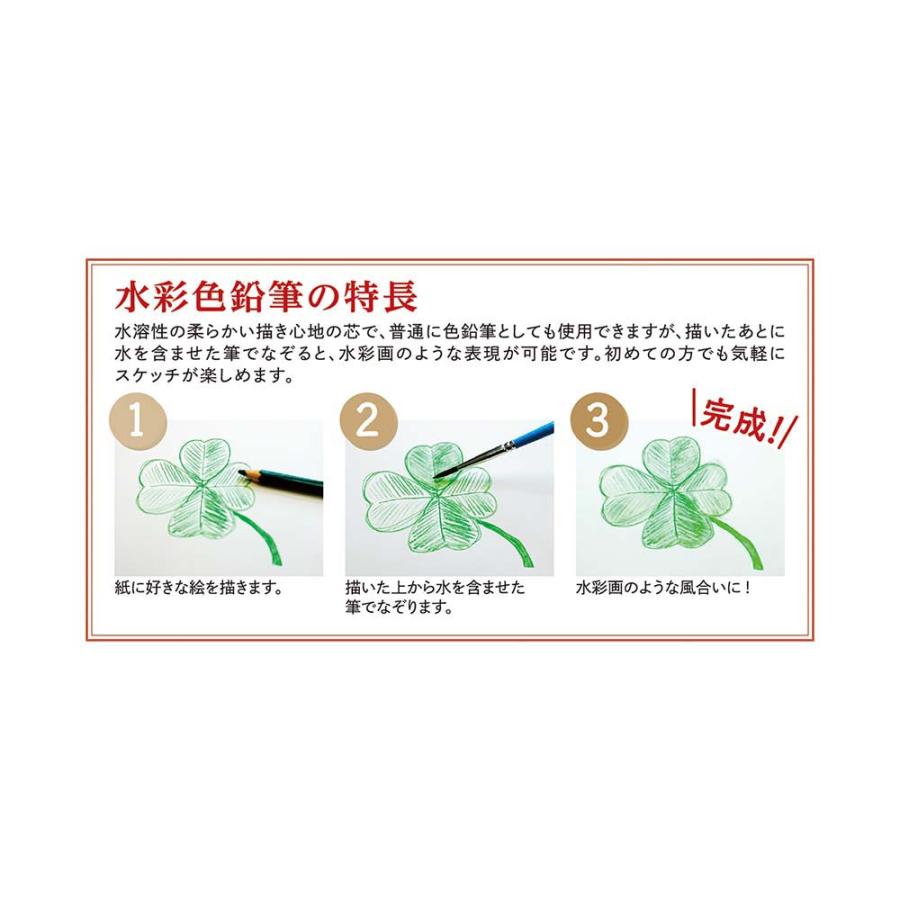 水彩色鉛筆の特長

水溶性の柔らかい描き心地の芯で、普通に色鉛筆としても使用できますが、描いたあとに水を含ませた筆でなぞると、水彩画のような表現が可能です。初めての方でも気軽にスケッチが楽しめます。

1

紙に好きな絵を描きます。

2

描いた上から水を含ませた筆でなぞります。

3

完成!!

水彩画のような風合いに！