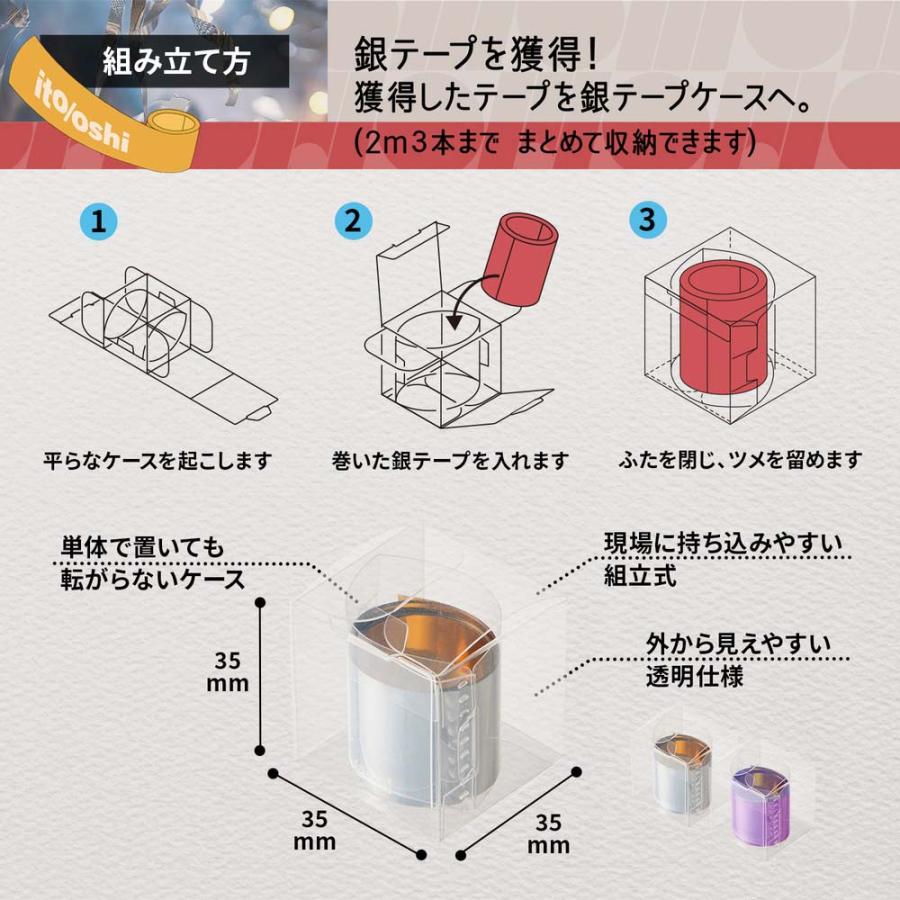 組み立て方

ito/oshi

銀テープを獲得！
獲得したテープを銀テープケースへ。
(2m3本まで まとめて収納できます)

1
平らなケースを起こします

2
巻いた銀テープを入れます

3
ふたを閉じ、ツメを留めます

単体で置いても
転がらないケース

現場に持ち込みやすい
組立式

外から見えやすい
透明仕様

35
mm

35
mm

35
mm