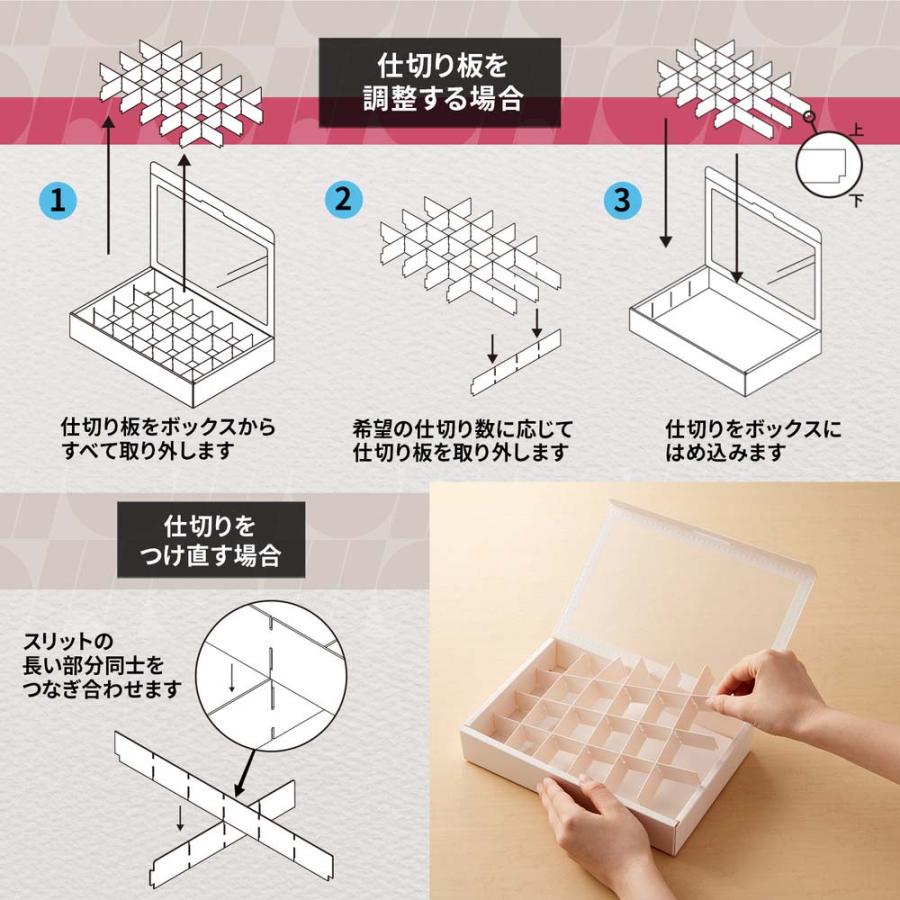 仕切り板を
調整する場合

1

仕切り板をボックスから
すべて取り外します

2

希望の仕切り数に応じて
仕切り板を取り外します

3

上
下

仕切りをボックスに
はめ込みます

仕切りを
つけ直す場合

スリットの
長い部分同士を
つなぎ合わせます