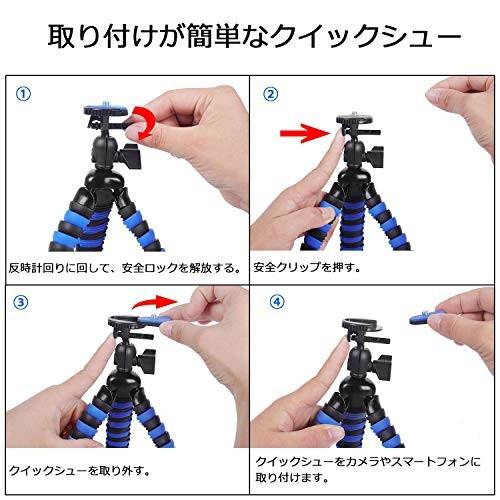 取り付けが簡単なクイックシュー

①

反時計回りに回して、安全ロックを解放する。

②

安全クリップを押す。

③

クイックシューを取り外す。

④

クイックシューをカメラやスマートフォンに取り付けます。