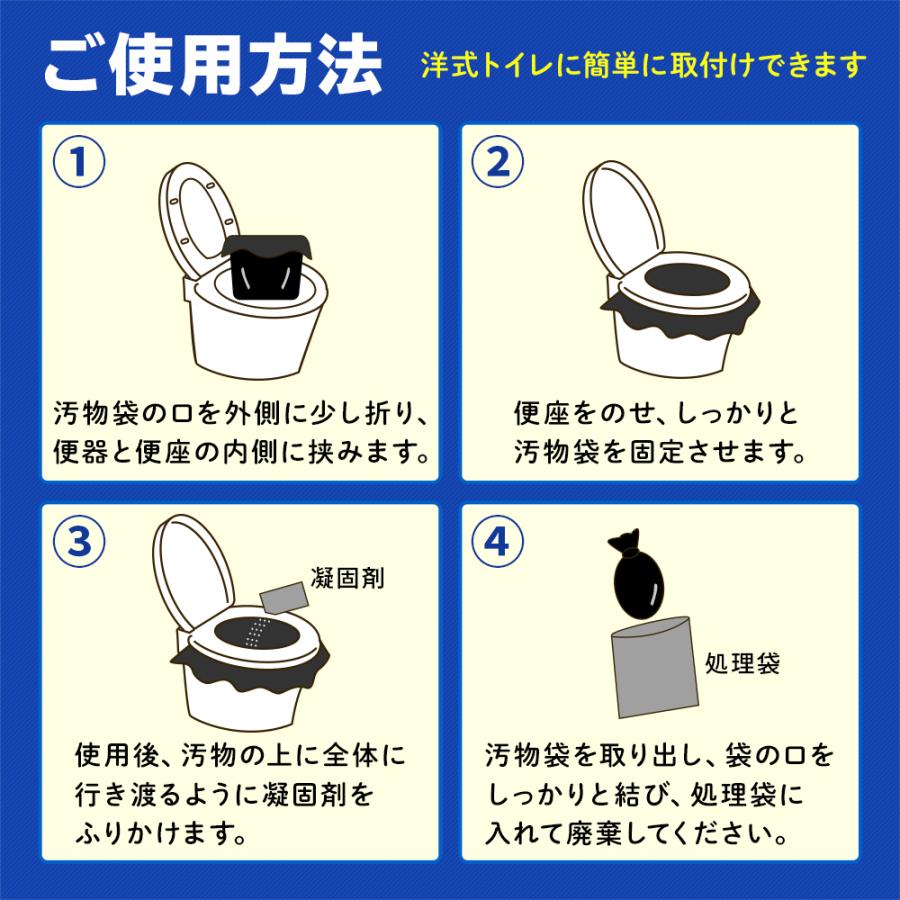 ご使用方法

洋式トイレに簡単に取付けできます

①

汚物袋の口を外側に少し折り、便器と便座の内側に挟みます。

②

便座をのせ、しっかりと汚物袋を固定させます。

③

凝固剤

使用後、汚物の上に全体に行き渡るように凝固剤をふりかけます。

④

処理袋

汚物袋を取り出し、袋の口をしっかりと結び、処理袋に入れて廃棄してください。