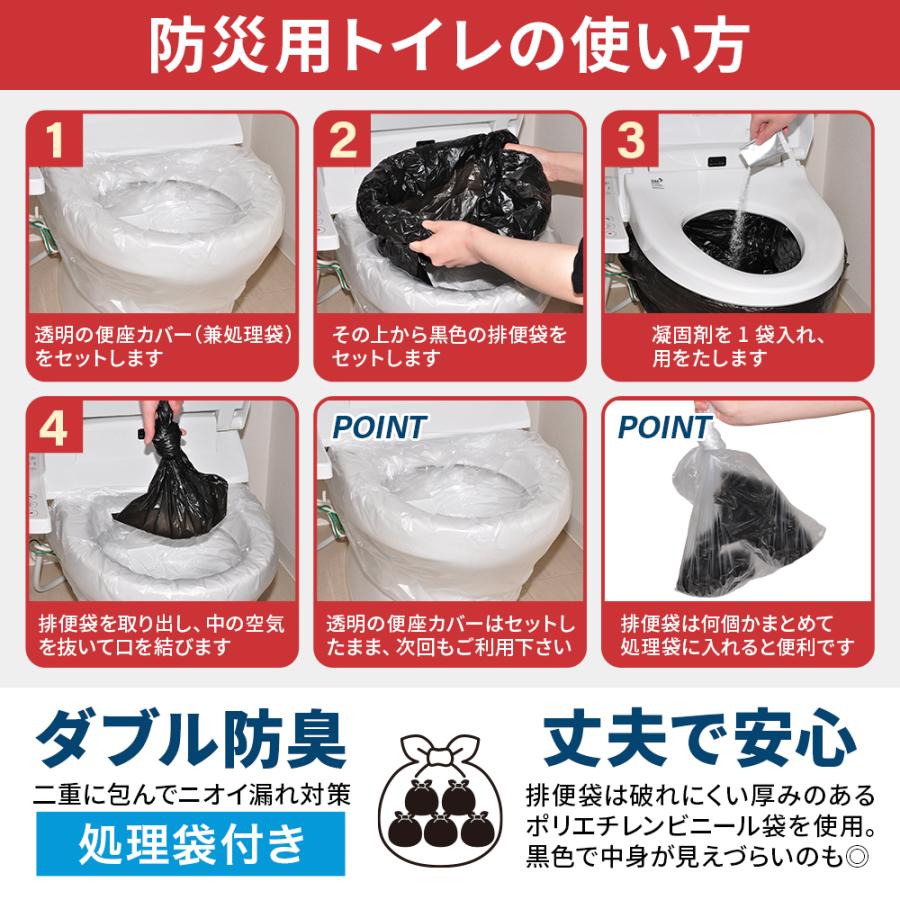 防災用トイレの使い方

1
透明の便座カバー（兼処理袋）をセットします

2
その上から黒色の排便袋をセットします

3
凝固剤を１袋入れ、用をたします

4
排便袋を取り出し、中の空気を抜いて口を結びます

POINT
透明の便座カバーはセットしたまま、次回もご利用下さい

POINT
排便袋は何個かまとめて処理袋に入れると便利です

ダブル防臭
二重に包んでニオイ漏れ対策
処理袋付き

丈夫で安心
排便袋は破れにくい厚みのあるポリエチレンビニール袋を使用。黒色で中身が見えづらいのも◎