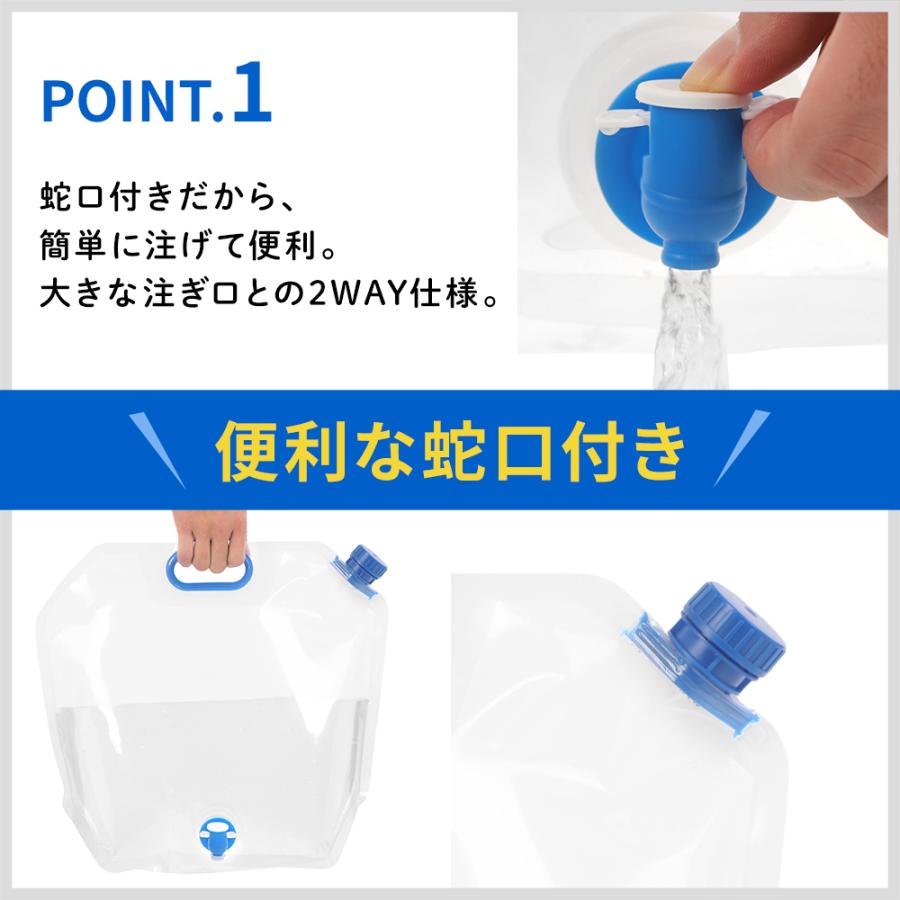 POINT.1

蛇口付きだから、
簡単に注げて便利。
大きな注ぎ口との2WAY仕様。

便利な蛇口付き