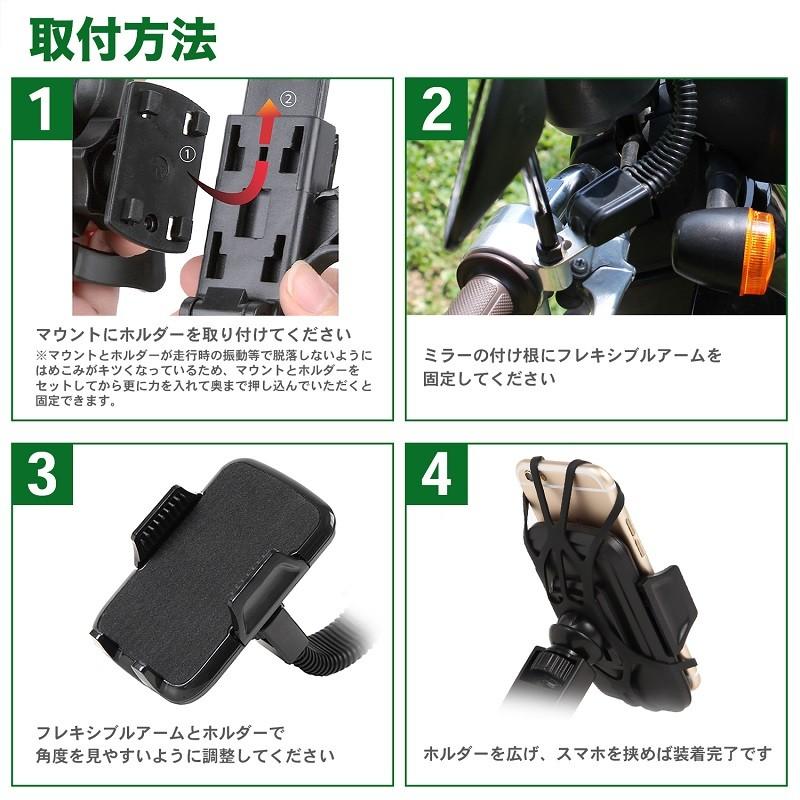 取付方法

1

①

②

マウントにホルダーを取り付けてください

※マウントとホルダーが走行時の振動等で脱落しないようにはめこみがキツくなっているため、マウントとホルダーをセットしてから更に力を入れて奥まで押し込んでいただくと固定できます。

2

ミラーの付け根にフレキシブルアームを固定してください

3

フレキシブルアームとホルダーで角度を見やすいように調整してください

4

ホルダーを広げ、スマホを挟めば装着完了です