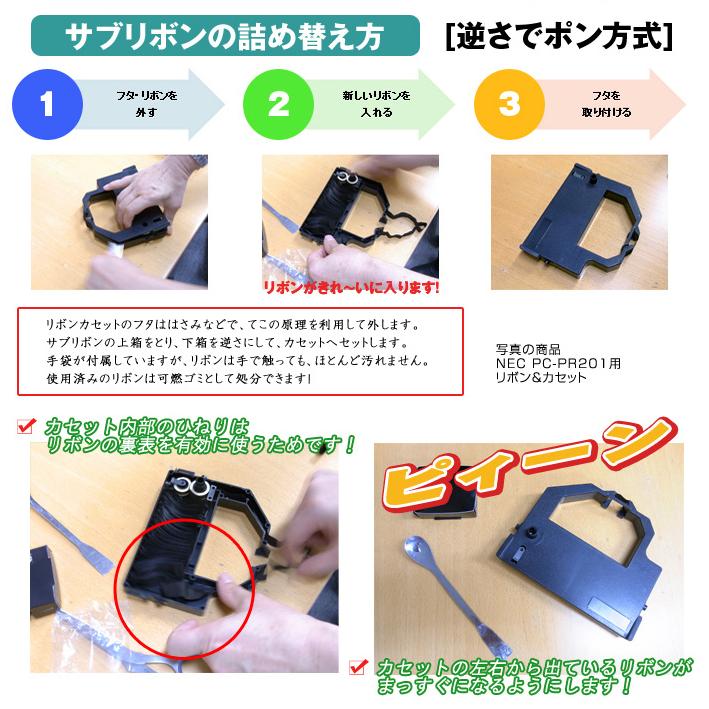 サブリボンの詰め替え方

[逆さでポン方式]

1 フタ・リボンを外す

2 新しいリボンを入れる

3 フタを取り付ける

リボンがきれ～いに入ります!

リボンカセットのフタははさみなどで、てこの原理を利用して外します。
サブリボンの上箱をとり、下箱を逆さにして、カセットへセットします。
手袋が付属していますが、リボンは手で触っても、ほとんど汚れません。
使用済みのリボンは可燃ゴミとして処分できます!

写真の商品
NEC PC-PR201用
リボン&カセット

カセット内部のひねりは
リボンの裏表を有効に使うためです!

ピィーン

カセットの左右から出ているリボンが
まっすぐになるようにします!