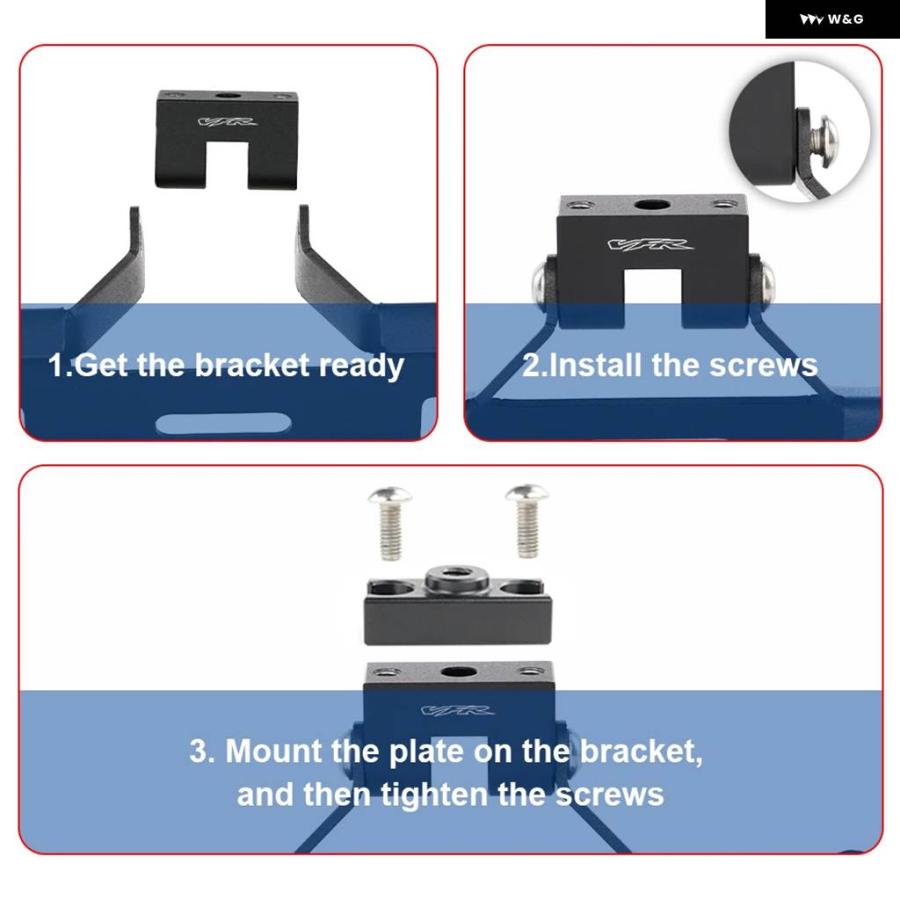 W&G

VFR

1.Get the bracket ready

VFR

2.Install the screws

VFR

3. Mount the plate on the bracket, and then tighten the screws