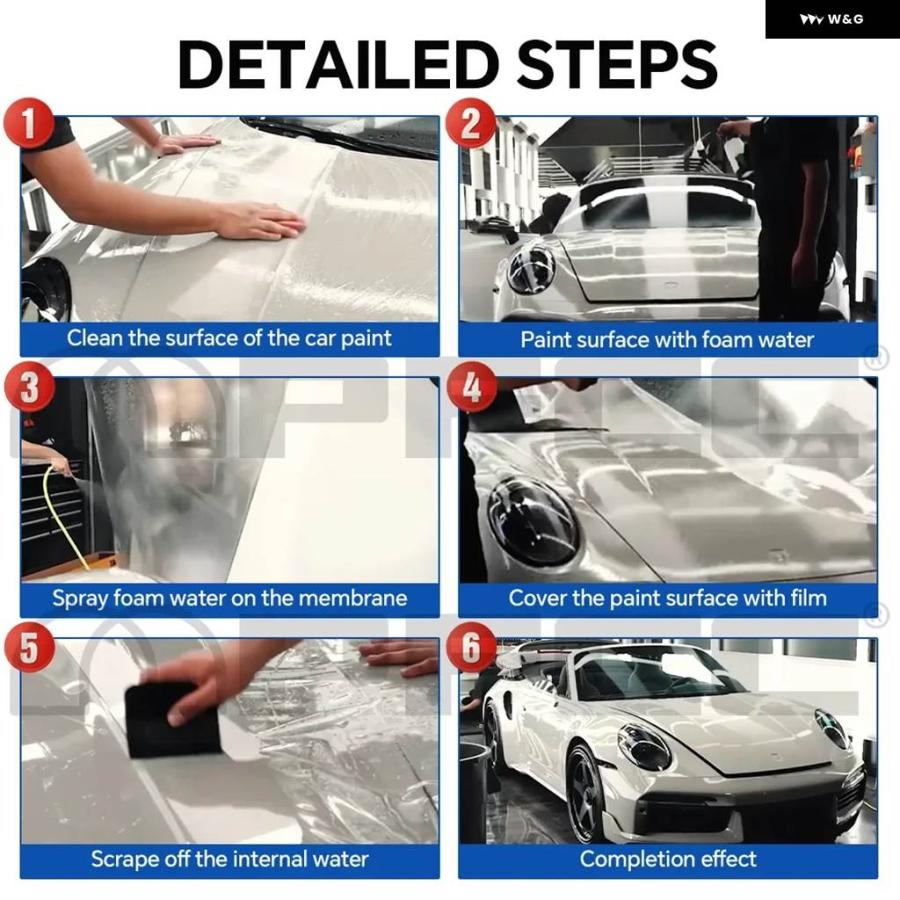 W&G

DETAILED STEPS

1
Clean the surface of the car paint

2
Paint surface with foam water

3
Spray foam water on the membrane

4
Cover the paint surface with film

5
Scrape off the internal water

6
Completion effect