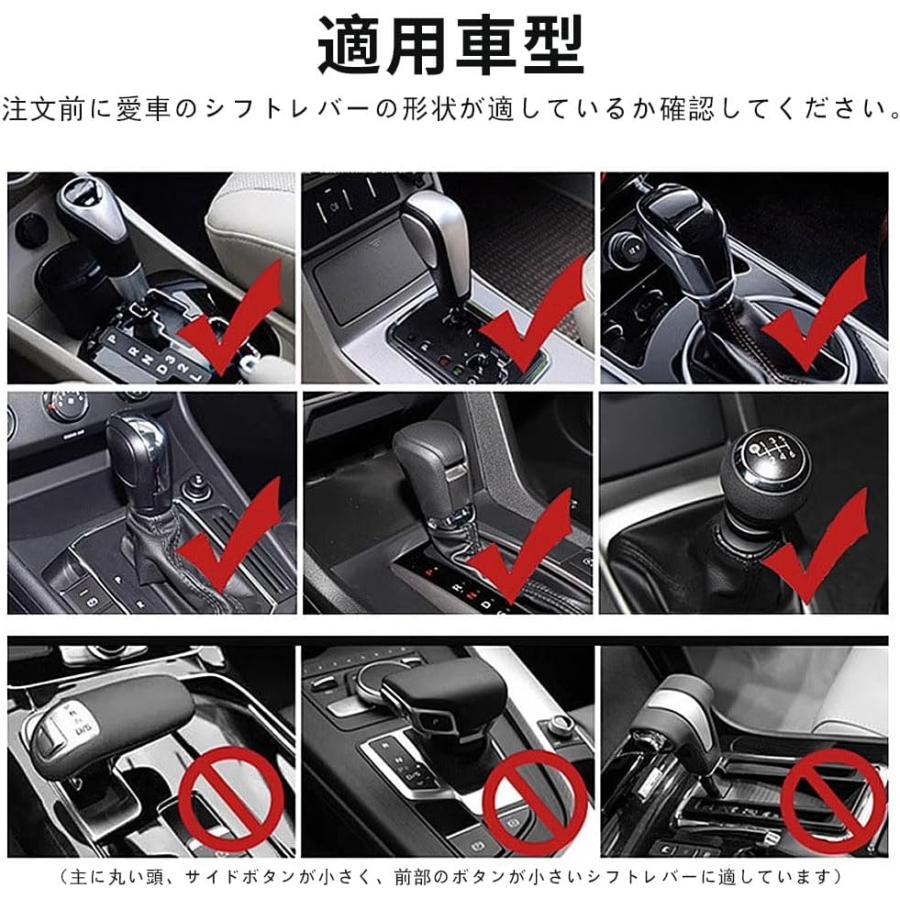 適用車型

注文前に愛車のシフトレバーの形状が適しているか確認してください。

P
R
N
D
3
2
L

（主に丸い頭、サイドボタンが小さく、前部のボタンが小さいシフトレバーに適しています）