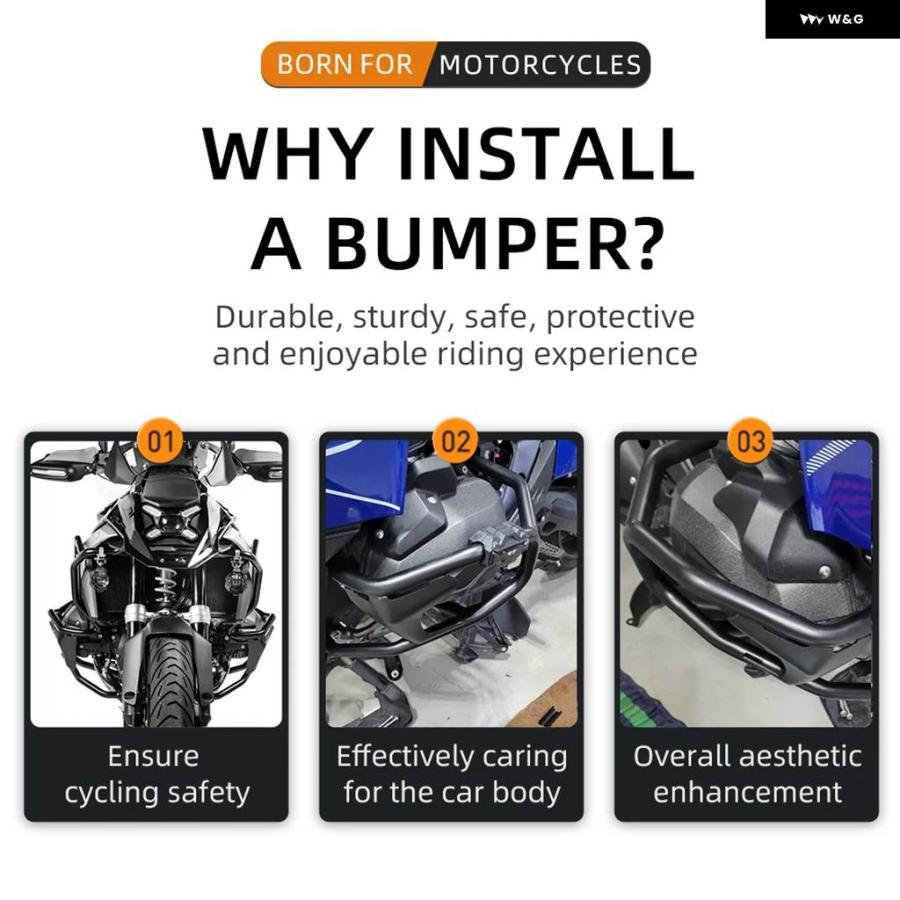 W&G

BORN FOR MOTORCYCLES

WHY INSTALL A BUMPER?

Durable, sturdy, safe, protective and enjoyable riding experience

01

Ensure cycling safety

02

Effectively caring for the car body

03

Overall aesthetic enhancement