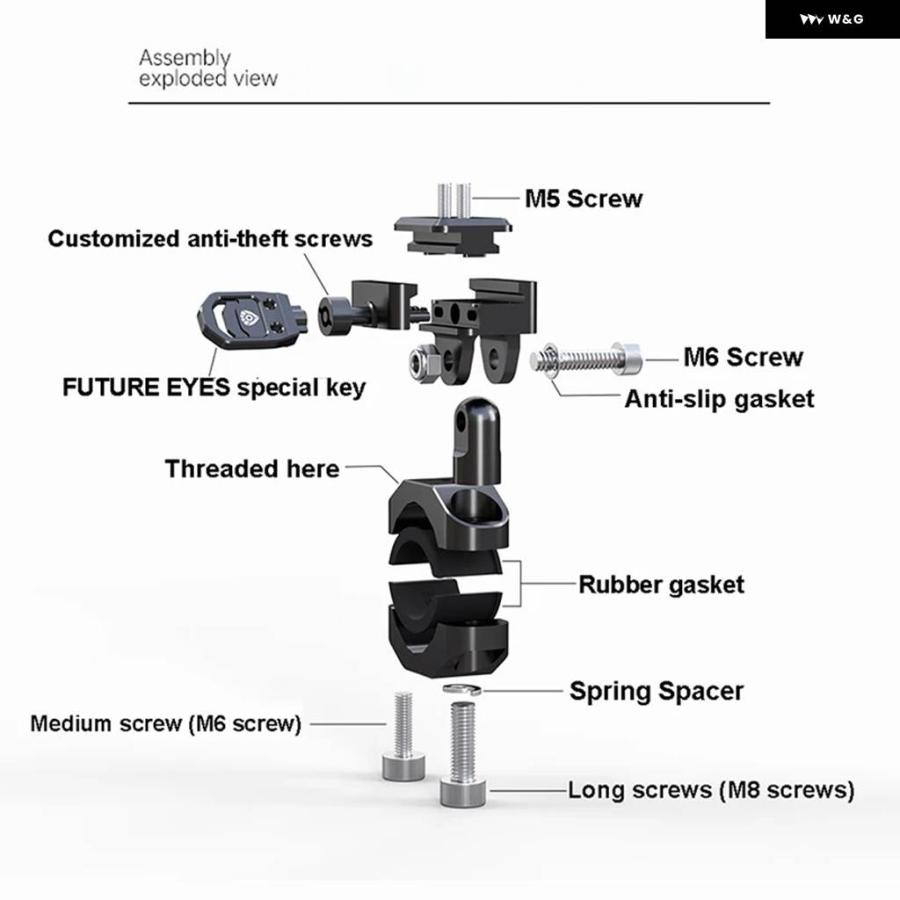 W&G

Assembly
exploded view

M5 Screw

Customized anti-theft screws

M6 Screw

FUTURE EYES special key

Anti-slip gasket

Threaded here

Rubber gasket

Spring Spacer

Medium screw (M6 screw)

Long screws (M8 screws)