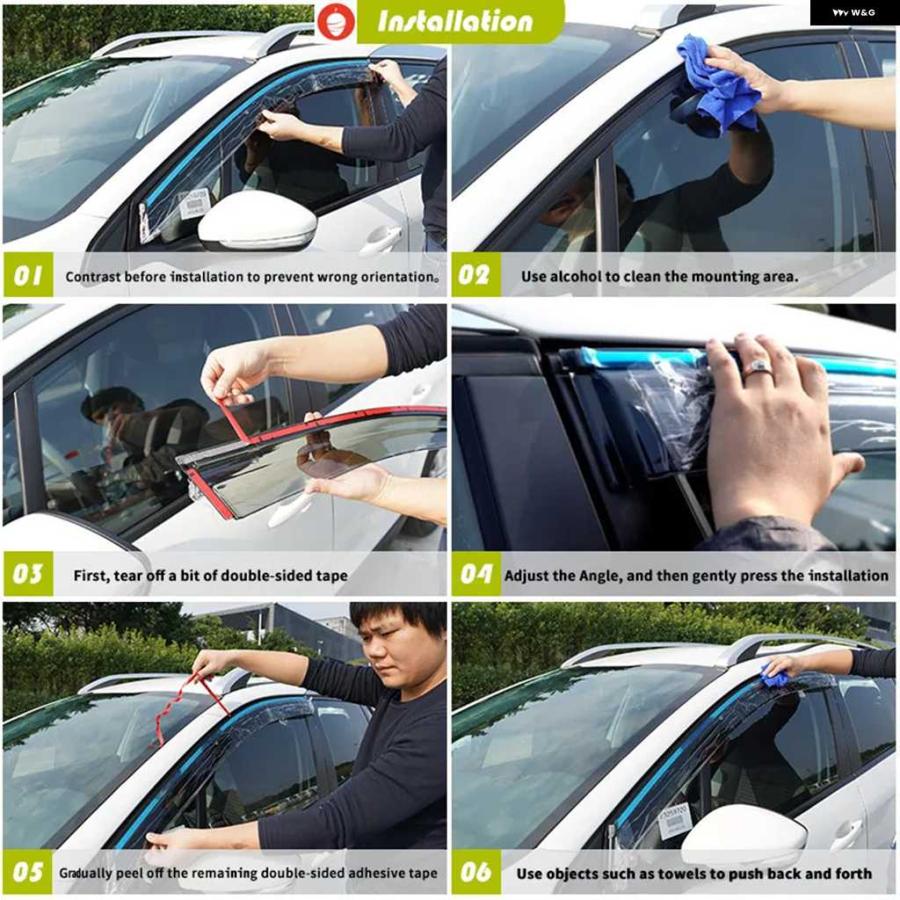 Installation

W&G

01 Contrast before installation to prevent wrong orientation。

02 Use alcohol to clean the mounting area.

03 First, tear off a bit of double-sided tape

04 Adjust the Angle, and then gently press the installation

05 Gradually peel off the remaining double-sided adhesive tape

06 Use objects such as towels to push back and forth