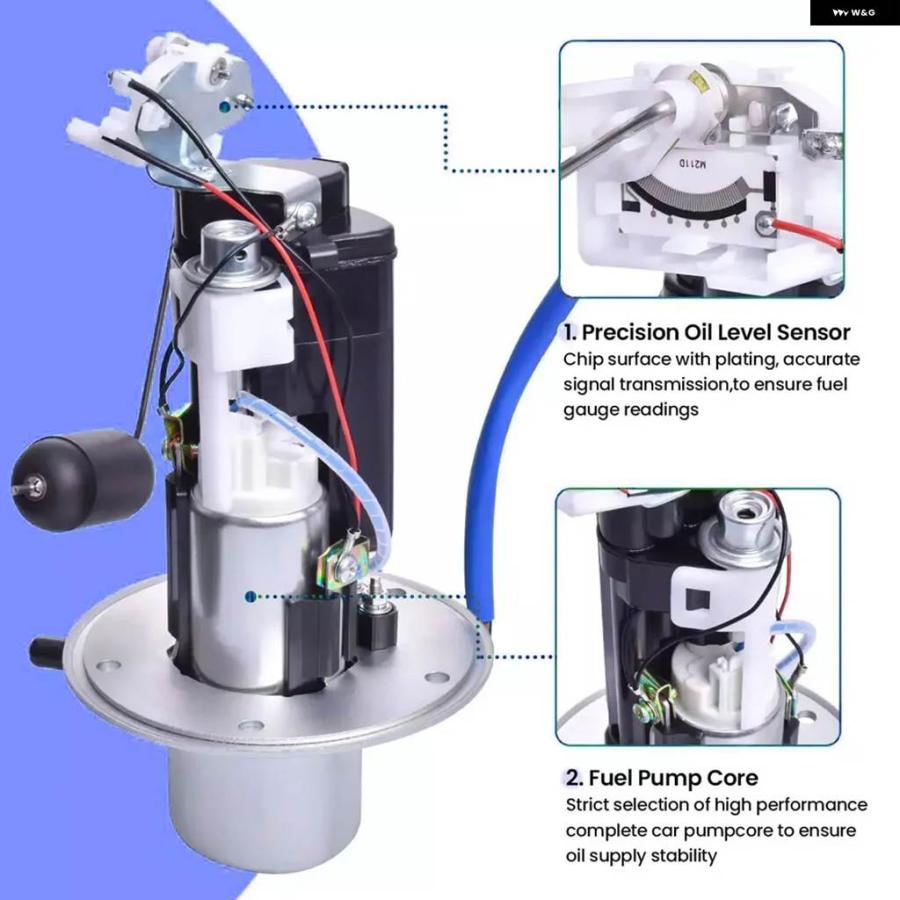 W&G

1. Precision Oil Level Sensor
Chip surface with plating, accurate signal transmission,to ensure fuel gauge readings

2. Fuel Pump Core
Strict selection of high performance complete car pumpcore to ensure oil supply stability