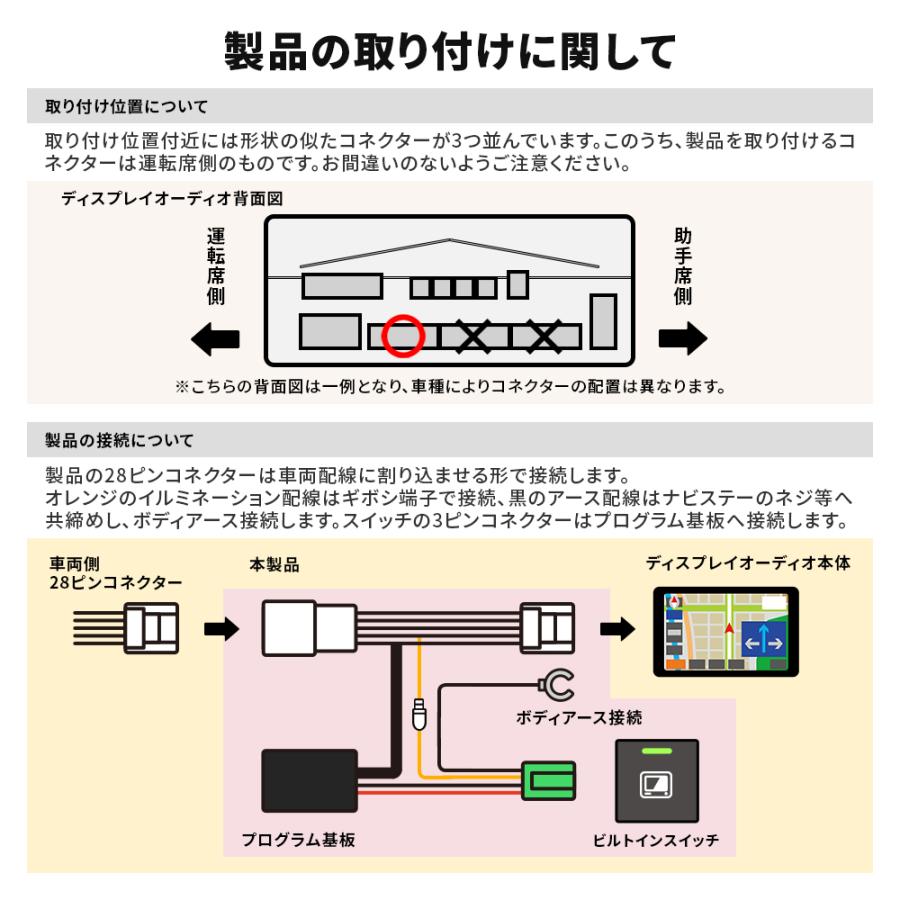 製品の取り付けに関して

取り付け位置について

取り付け位置付近には形状の似たコネクターが3つ並んでいます。このうち、製品を取り付けるコネクターは運転席側のものです。お間違いのないようご注意ください。

ディスプレイオーディオ背面図

運転席側

助手席側

※こちらの背面図は一例となり、車種によりコネクターの配置は異なります。

製品の接続について

製品の28ピンコネクターは車両配線に割り込ませる形で接続します。
オレンジのイルミネーション配線はギボシ端子で接続、黒のアース配線はナビステーのネジ等へ共締めし、ボディアース接続します。スイッチの3ピンコネクターはプログラム基板へ接続します。

車両側
28ピンコネクター

本製品

ディスプレイオーディオ本体

ボディアース接続

プログラム基板

ビルトインスイッチ