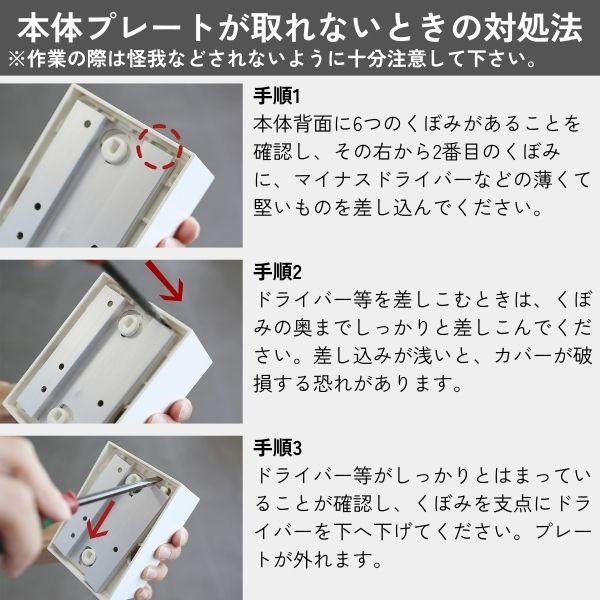 本体プレートが取れないときの対処法
※作業の際は怪我などされないように十分注意して下さい。

手順1
本体背面に6つのくぼみがあることを確認し、その右から2番目のくぼみに、マイナスドライバーなどの薄くて堅いものを差し込んでください。

手順2
ドライバー等を差しこむときは、くぼみの奥までしっかりと差しこんでください。差し込みが浅いと、カバーが破損する恐れがあります。

手順3
ドライバー等がしっかりとはまっていることが確認し、くぼみを支点にドライバーを下へ下げてください。プレートが外れます。