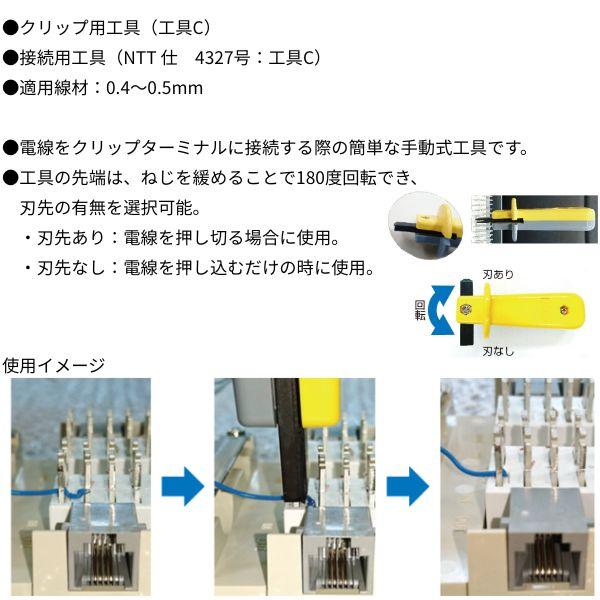 ●クリップ用工具（工具C）
●接続用工具（NTT 仕　4327号：工具C）
●適用線材：0.4～0.5mm

●電線をクリップターミナルに接続する際の簡単な手動式工具です。
●工具の先端は、ねじを緩めることで180度回転でき、刃先の有無を選択可能。
・刃先あり：電線を押し切る場合に使用。
・刃先なし：電線を押し込むだけの時に使用。

刃あり
回転
刃なし

使用イメージ