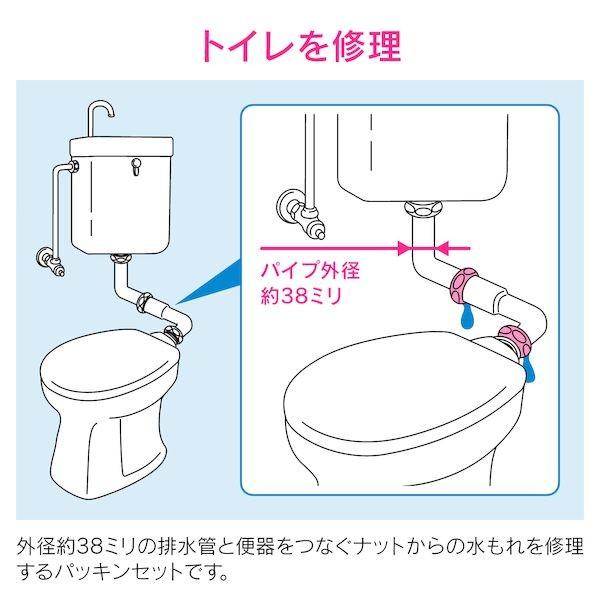 トイレを修理

パイプ外径
約38ミリ

外径約38ミリの排水管と便器をつなぐナットからの水もれを修理するパッキンセットです。