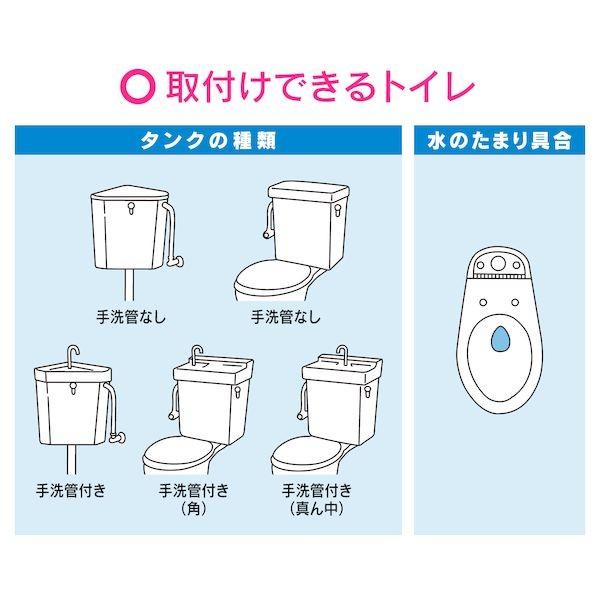 ○ 取付けできるトイレ

タンクの種類

手洗管なし

手洗管なし

手洗管付き

手洗管付き
（角）

手洗管付き
（真ん中）

水のたまり具合