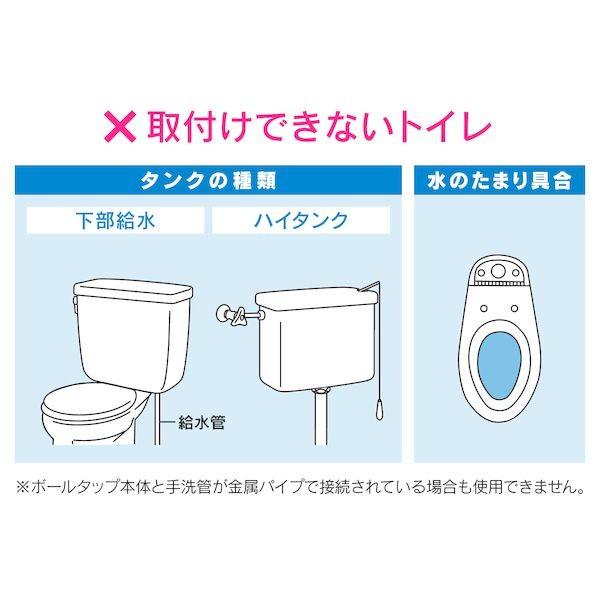 ✕ 取付けできないトイレ

タンクの種類

下部給水

ハイタンク

給水管

水のたまり具合

※ボールタップ本体と手洗管が金属パイプで接続されている場合も使用できません。