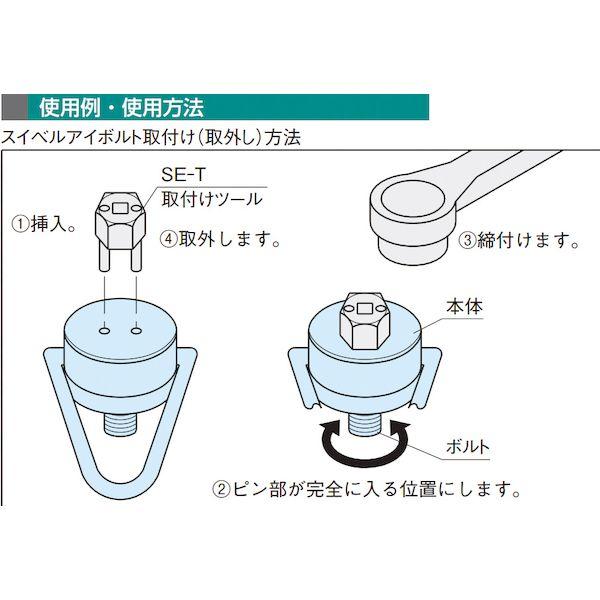 使用例・使用方法

スイベルアイボルト取付け(取外し)方法

SE-T
取付けツール

①挿入。

④取外します。

③締付けます。

本体

ボルト

②ピン部が完全に入る位置にします。