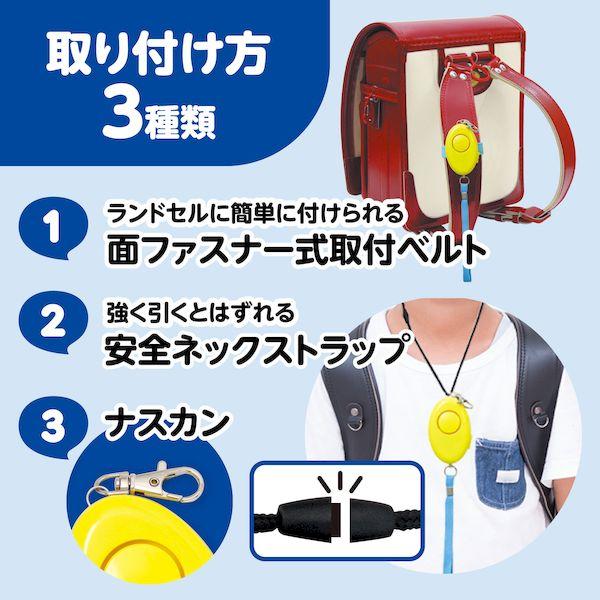 取り付け方
3種類

1
ランドセルに簡単に付けられる
面ファスナー式取付ベルト

2
強く引くとはずれる
安全ネックストラップ

3
ナスカン