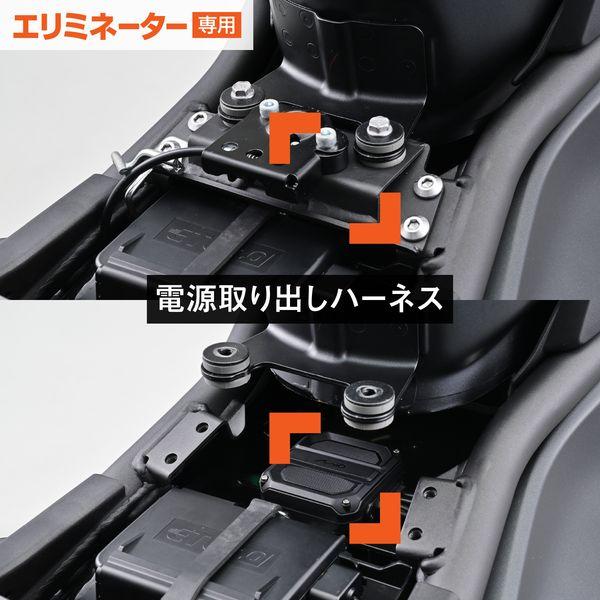 エリミネーター 専用

電源取り出しハーネス