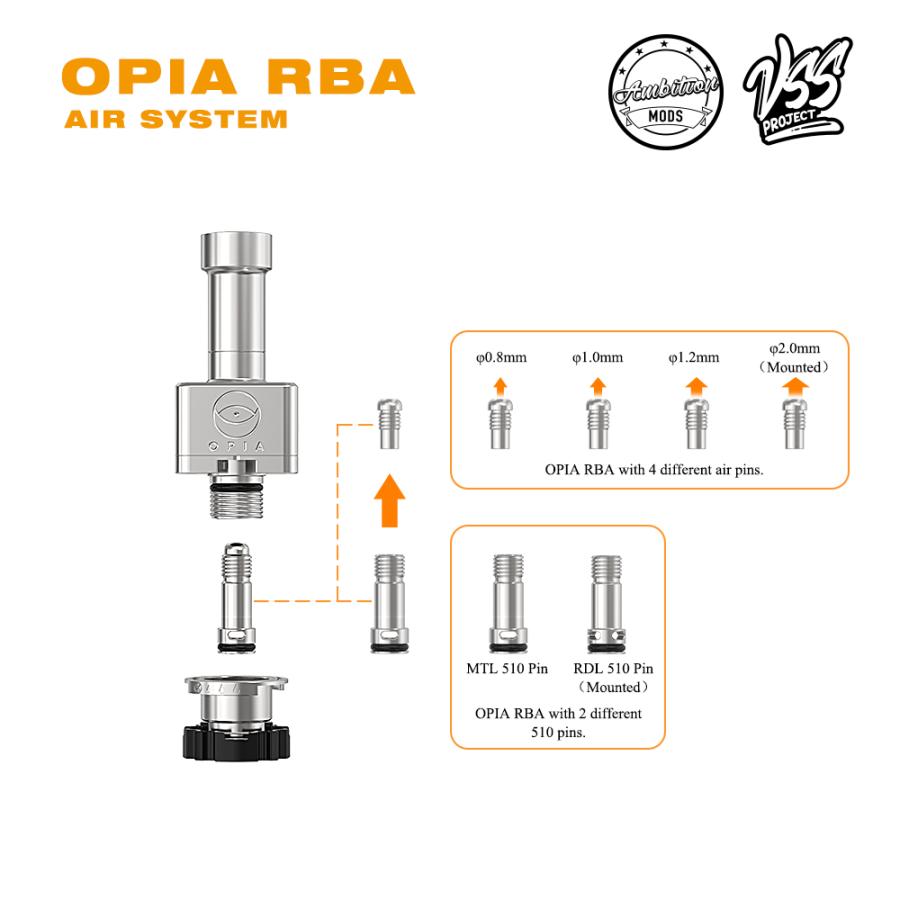 OPIA RBA
AIR SYSTEM

Ambition MODS

VSS PROJECT

OPIA

φ0.8mm

φ1.0mm

φ1.2mm

φ2.0mm (Mounted)

OPIA RBA with 4 different air pins.

MTL 510 Pin

RDL 510 Pin (Mounted)

OPIA RBA with 2 different 510 pins.