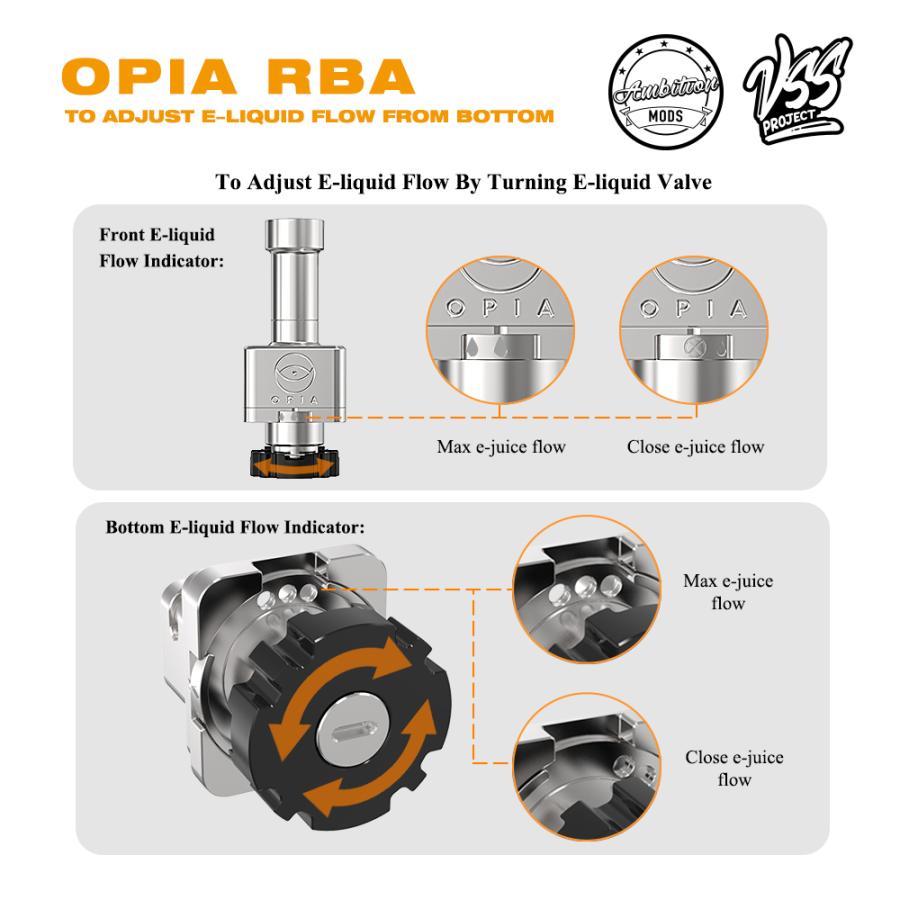 OPIA RBA
TO ADJUST E-LIQUID FLOW FROM BOTTOM

Ambition MODS

VSS PROJECT

To Adjust E-liquid Flow By Turning E-liquid Valve

Front E-liquid Flow Indicator:

OPIA

OPIA

OPIA

Max e-juice flow

Close e-juice flow

Bottom E-liquid Flow Indicator:

Max e-juice flow

Close e-juice flow