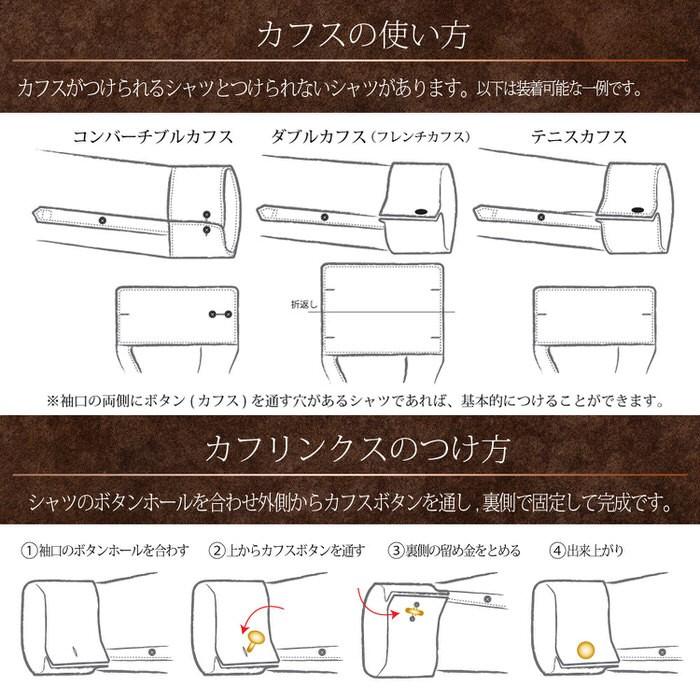 カフスの使い方

カフスがつけられるシャツとつけられないシャツがあります。以下は装着可能な一例です。

コンバーチブルカフス

ダブルカフス（フレンチカフス）

テニスカフス

折返し

※袖口の両側にボタン（カフス）を通す穴があるシャツであれば、基本的につけることができます。

カフリンクスのつけ方

シャツのボタンホールを合わせ外側からカフスボタンを通し，裏側で固定して完成です。

①袖口のボタンホールを合わす

②上からカフスボタンを通す

③裏側の留め金をとめる

④出来上がり