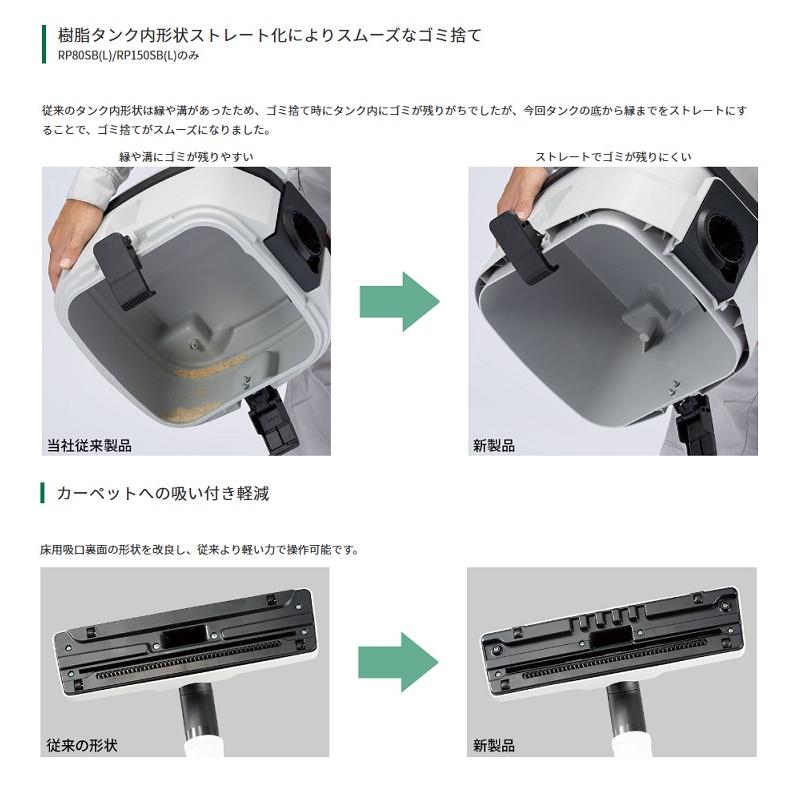 樹脂タンク内形状ストレート化によりスムーズなゴミ捨て
RP80SB(L)/RP150SB(L)のみ

従来のタンク内形状は縁や溝があったため、ゴミ捨て時にタンク内にゴミが残りがちでしたが、今回タンクの底から縁までをストレートにすることで、ゴミ捨てがスムーズになりました。

縁や溝にゴミが残りやすい

当社従来製品

ストレートでゴミが残りにくい

新製品

カーペットへの吸い付き軽減

床用吸口裏面の形状を改良し、従来より軽い力で操作可能です。

従来の形状

新製品