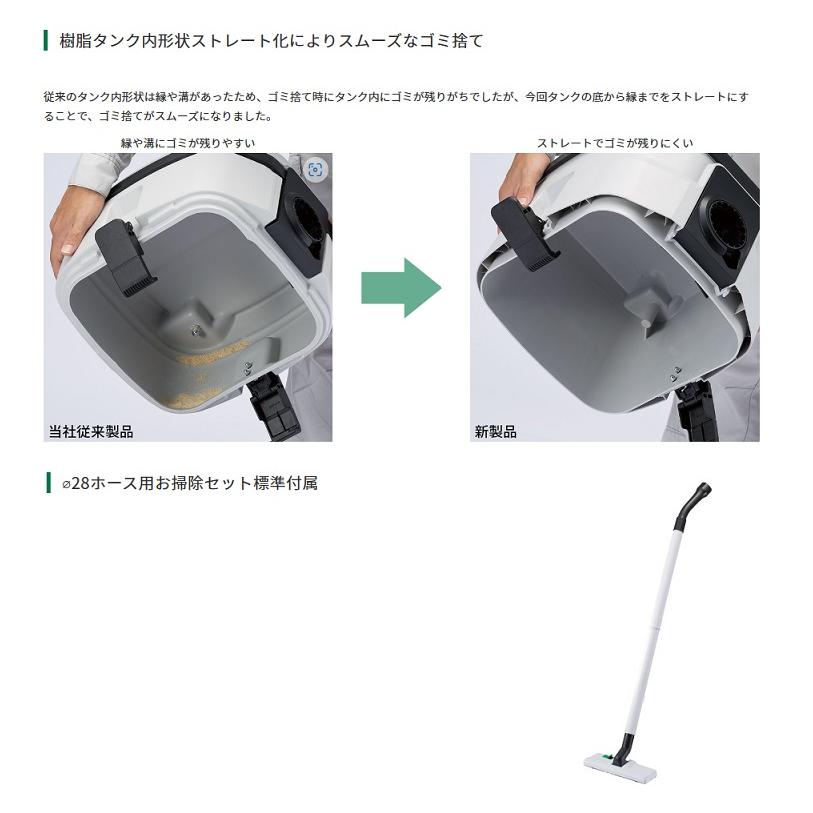 樹脂タンク内形状ストレート化によりスムーズなゴミ捨て

従来のタンク内形状は縁や溝があったため、ゴミ捨て時にタンク内にゴミが残りがちでしたが、今回タンクの底から縁までをストレートにすることで、ゴミ捨てがスムーズになりました。

縁や溝にゴミが残りやすい

当社従来製品

ストレートでゴミが残りにくい

新製品

⌀28ホース用お掃除セット標準付属