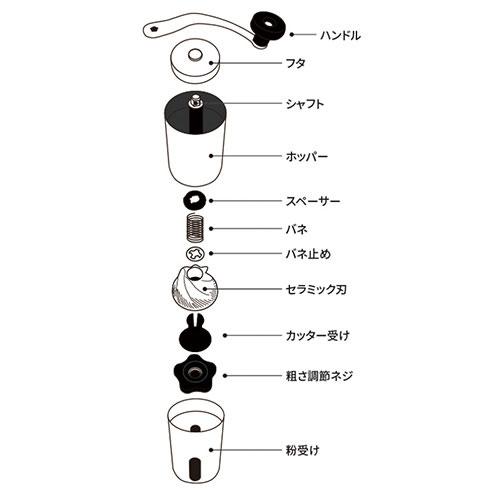 ハンドル

フタ

シャフト

ホッパー

スペーサー

バネ

バネ止め

セラミック刃

カッター受け

粗さ調節ネジ

粉受け