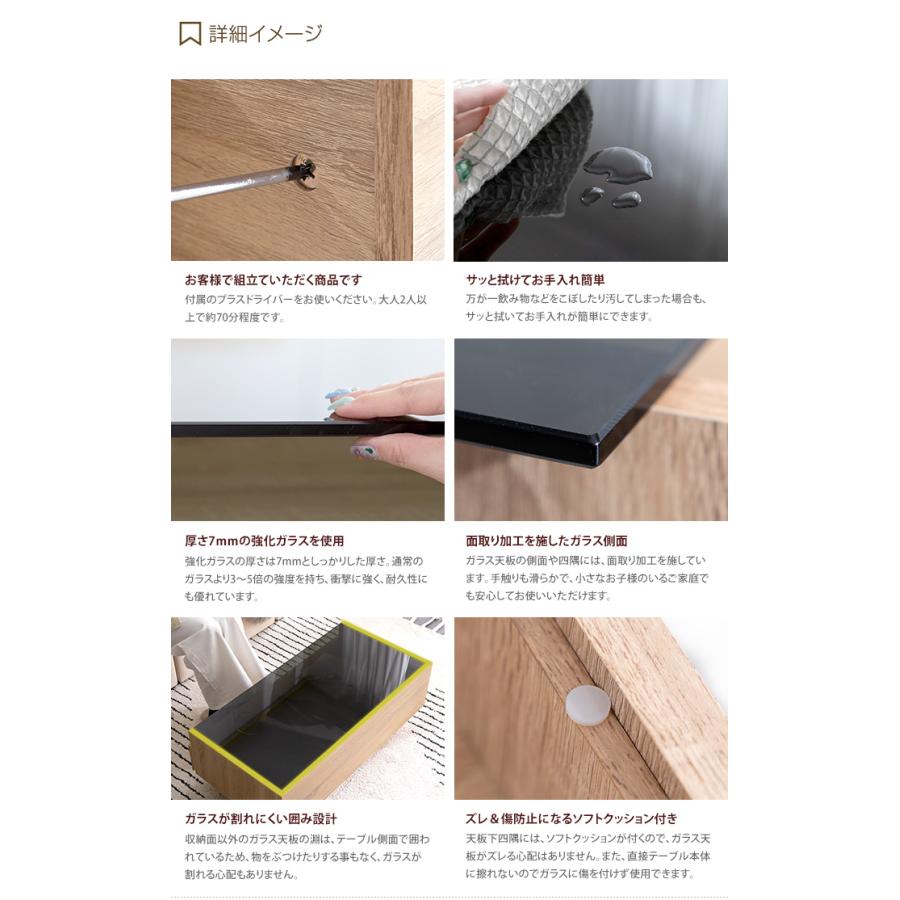 詳細イメージ

お客様で組立ていただく商品です
付属のプラスドライバーをお使いください。大人2人以上で約70分程度です。

サッと拭けてお手入れ簡単
万が一飲み物などをこぼしたり汚してしまった場合も、サッと拭いてお手入れが簡単にできます。

厚さ7mmの強化ガラスを使用
強化ガラスの厚さは7mmとしっかりした厚さ。通常のガラスより3～5倍の強度を持ち、衝撃に強く、耐久性にも優れています。

面取り加工を施したガラス側面
ガラス天板の側面や四隅には、面取り加工を施しています。手触りも滑らかで、小さなお子様のいるご家庭でも安心してお使いいただけます。

ガラスが割れにくい囲み設計
収納面以外のガラス天板の淵は、テーブル側面で囲われているため、物をぶつけたりする事もなく、ガラスが割れる心配もありません。

ズレ＆傷防止になるソフトクッション付き
天板下四隅には、ソフトクッションが付くので、ガラス天板がズレる心配はありません。また、直接テーブル本体に擦れないのでガラスに傷を付けず使用できます。