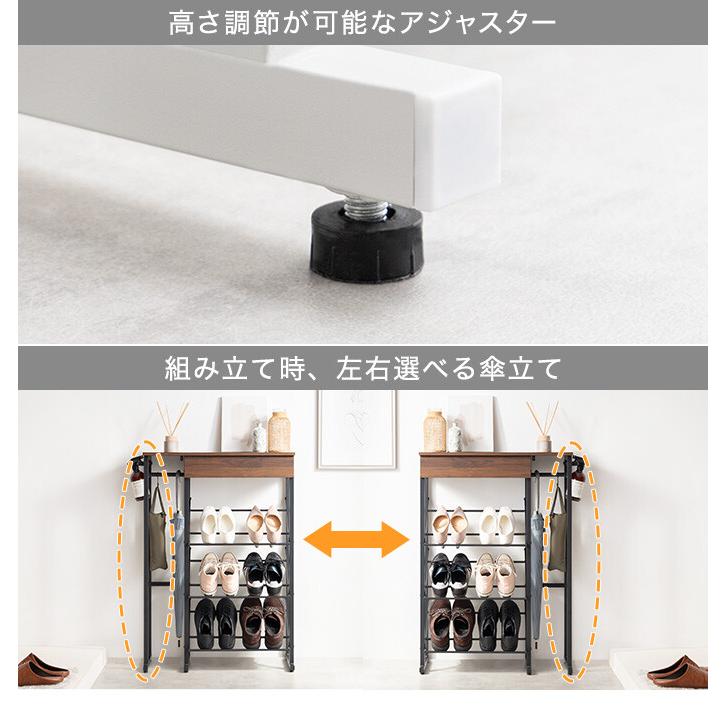 高さ調節が可能なアジャスター

組み立て時、左右選べる傘立て