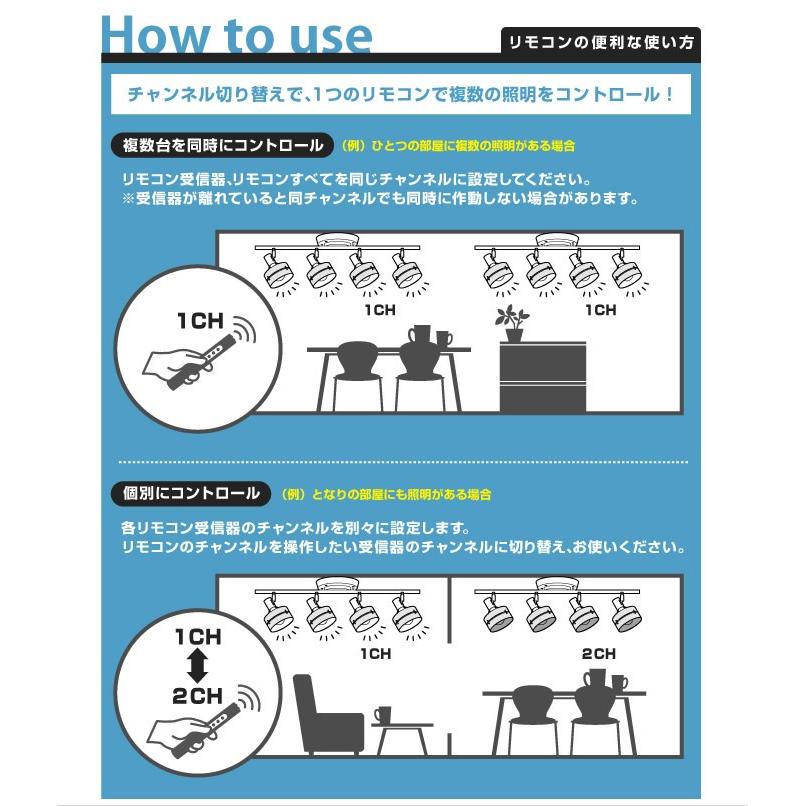 How to use

リモコンの便利な使い方

チャンネル切り替えで、1つのリモコンで複数の照明をコントロール！

複数台を同時にコントロール （例）ひとつの部屋に複数の照明がある場合

リモコン受信器、リモコンすべてを同じチャンネルに設定してください。
※受信器が離れていると同チャンネルでも同時に作動しない場合があります。

1CH

1CH

1CH

個別にコントロール （例）となりの部屋にも照明がある場合

各リモコン受信器のチャンネルを別々に設定します。
リモコンのチャンネルを操作したい受信器のチャンネルに切り替え、お使いください。

1CH

2CH

1CH

2CH