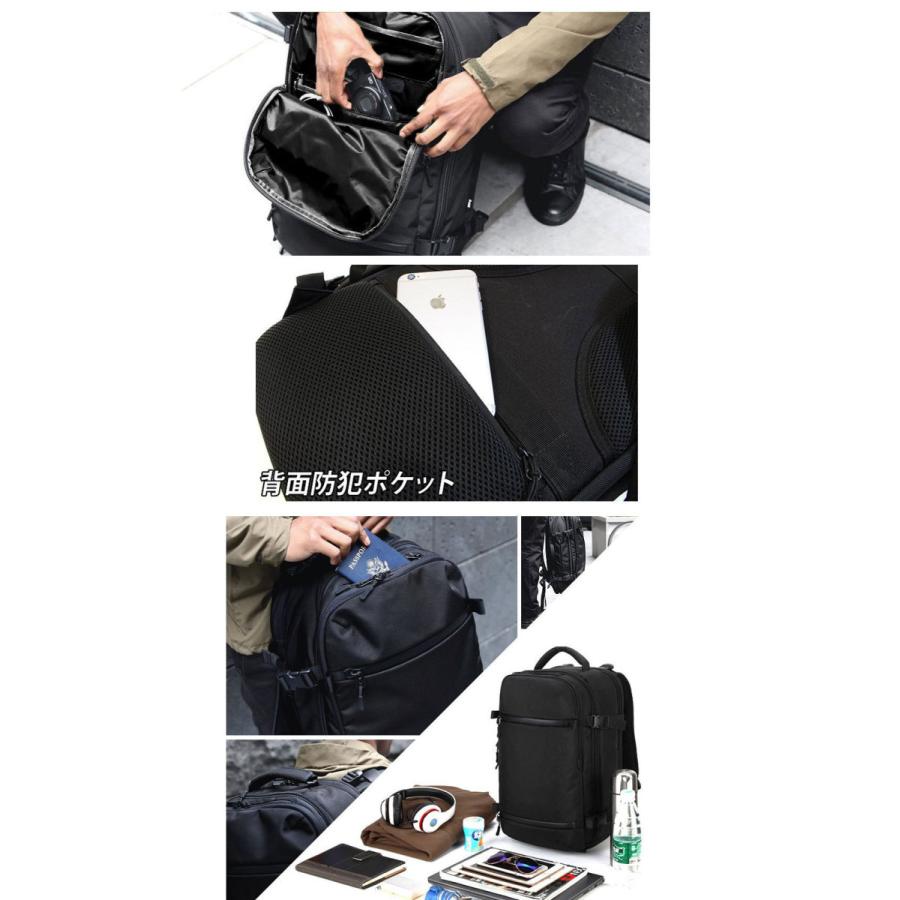 背面防犯ポケット

PASSPORT