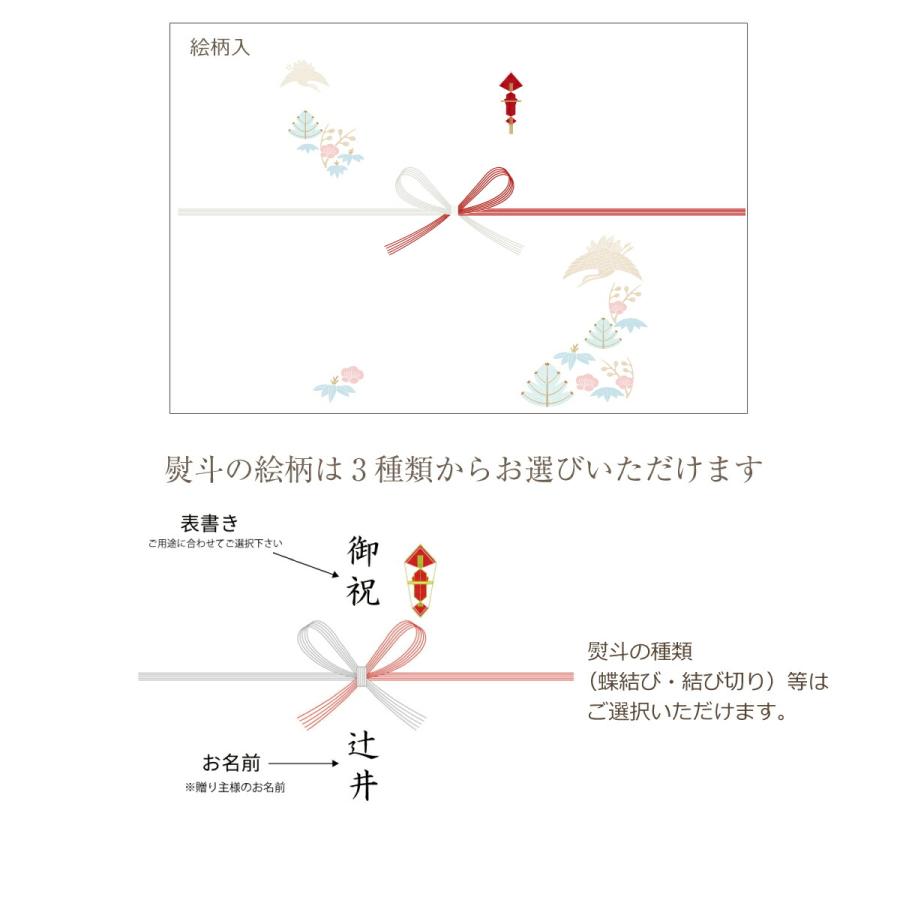 絵柄入

熨斗の絵柄は３種類からお選びいただけます

表書き
ご用途に合わせてご選択下さい

御祝

熨斗の種類
（蝶結び・結び切り）等は
ご選択いただけます。

お名前
※贈り主様のお名前

辻井