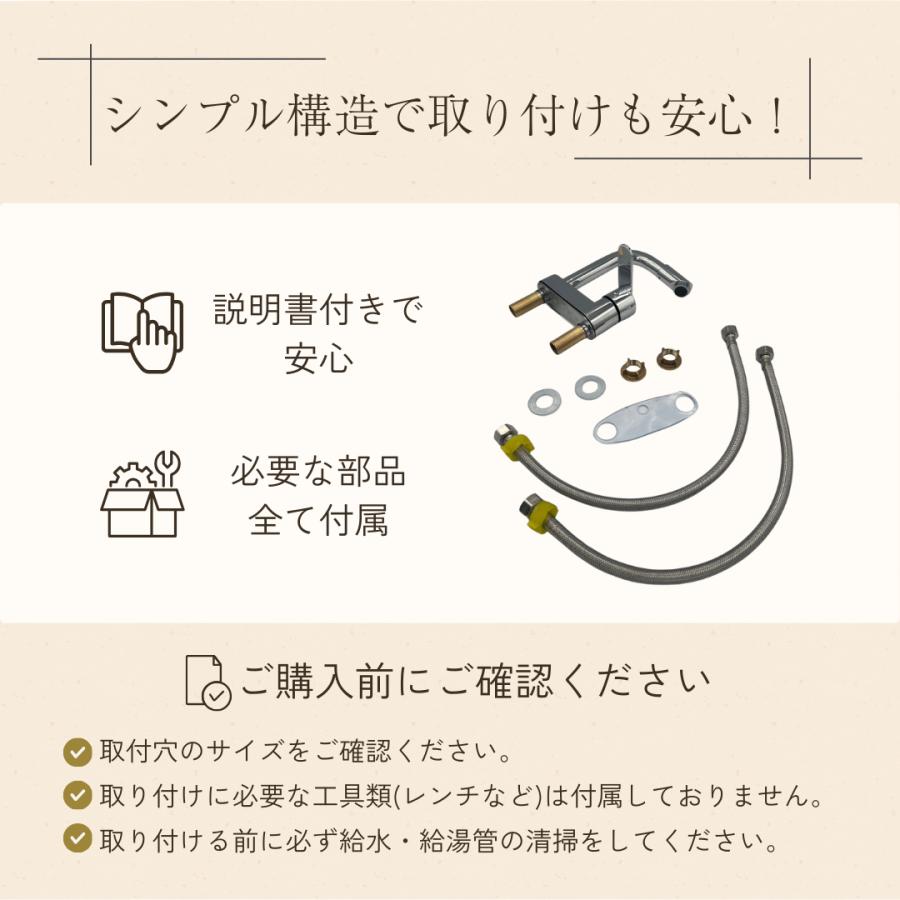 シンプル構造で取り付けも安心！

説明書付きで安心

必要な部品全て付属

ご購入前にご確認ください

取付穴のサイズをご確認ください。

取り付けに必要な工具類(レンチなど)は付属しておりません。

取り付ける前に必ず給水・給湯管の清掃をしてください。