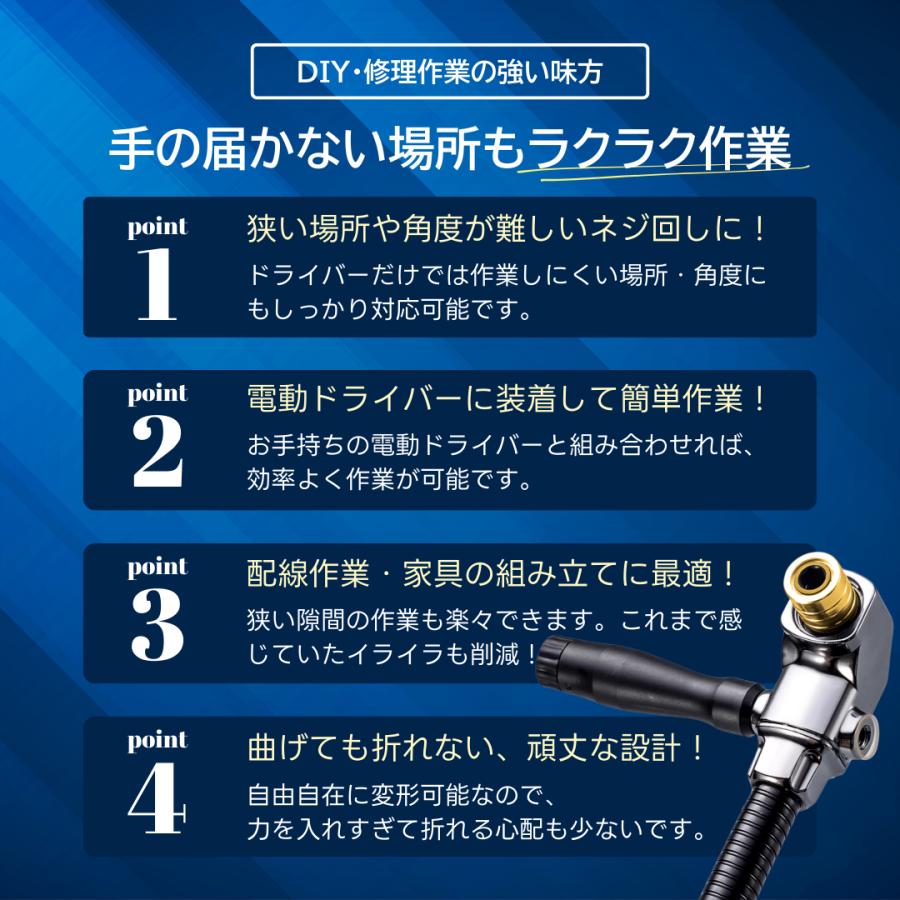 DIY・修理作業の強い味方

手の届かない場所もラクラク作業

point
1
狭い場所や角度が難しいネジ回しに！
ドライバーだけでは作業しにくい場所・角度にもしっかり対応可能です。

point
2
電動ドライバーに装着して簡単作業！
お手持ちの電動ドライバーと組み合わせれば、効率よく作業が可能です。

point
3
配線作業・家具の組み立てに最適！
狭い隙間の作業も楽々できます。これまで感じていたイライラも削減！

point
4
曲げても折れない、頑丈な設計！
自由自在に変形可能なので、力を入れすぎて折れる心配も少ないです。