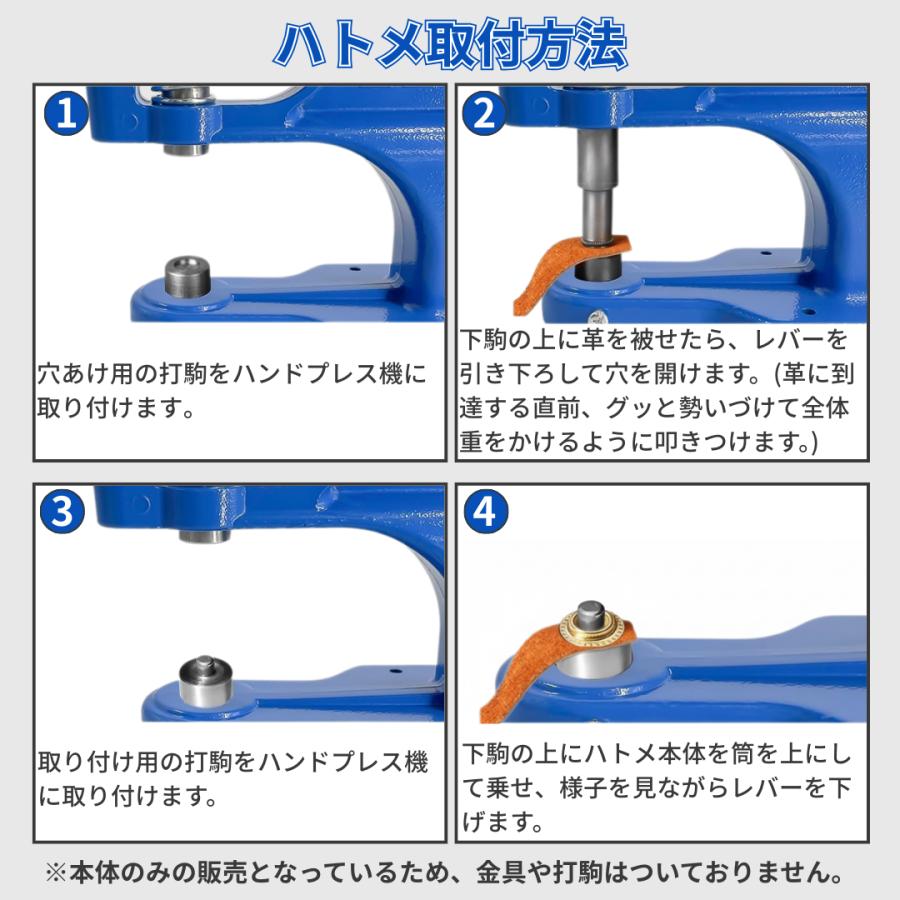 ハトメ取付方法

1

穴あけ用の打駒をハンドプレス機に取り付けます。

2

下駒の上に革を被せたら、レバーを引き下ろして穴を開けます。(革に到達する直前、グッと勢いづけて全体重をかけるように叩きつけます。)

3

取り付け用の打駒をハンドプレス機に取り付けます。

4

下駒の上にハトメ本体を筒を上にして乗せ、様子を見ながらレバーを下げます。

※本体のみの販売となっているため、金具や打駒はついておりません。