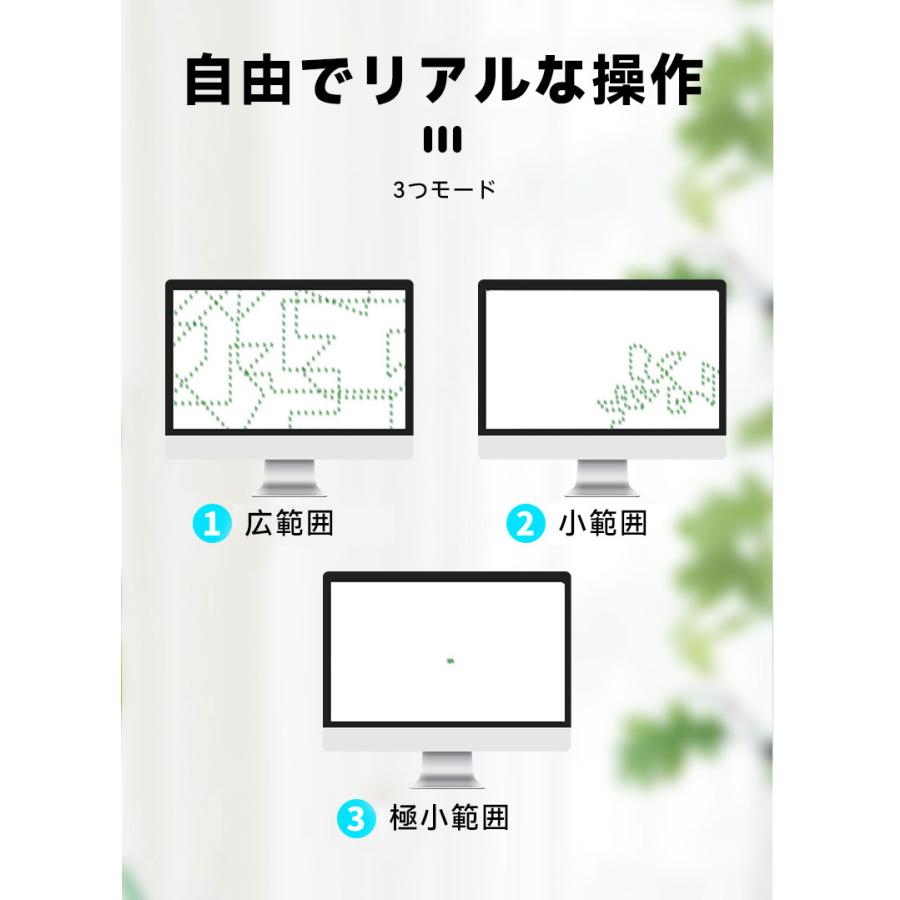 自由でリアルな操作

3つモード

1 広範囲

2 小範囲

3 極小範囲